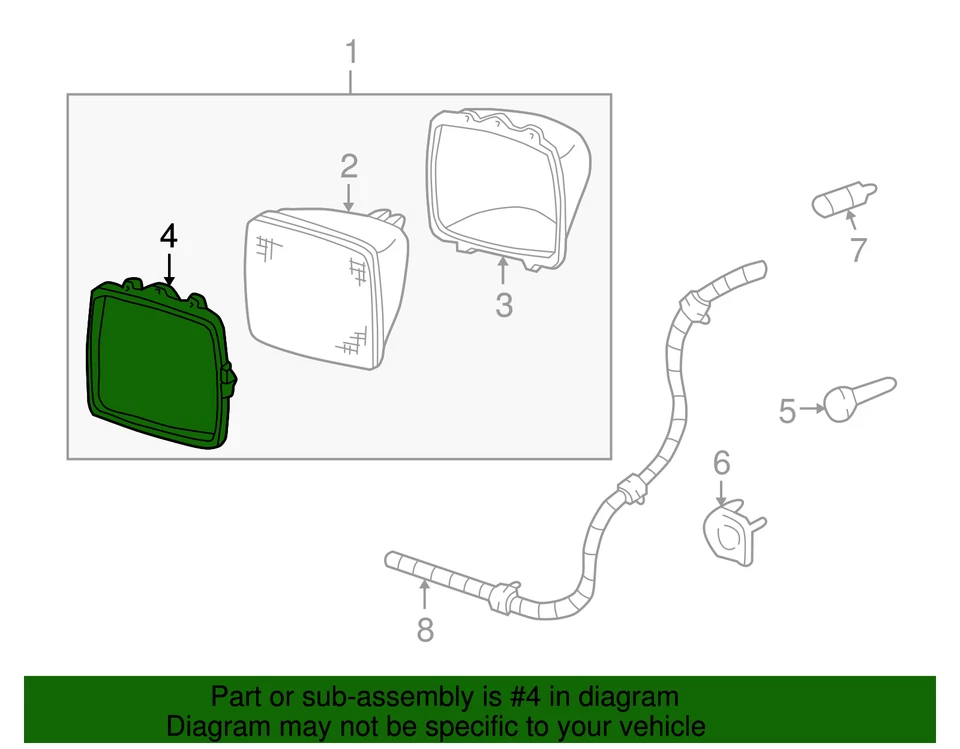 1
2
4
3
7
5
6
8

Part or sub-assembly is #4 in diagram
Diagram may not be specific to your vehicle