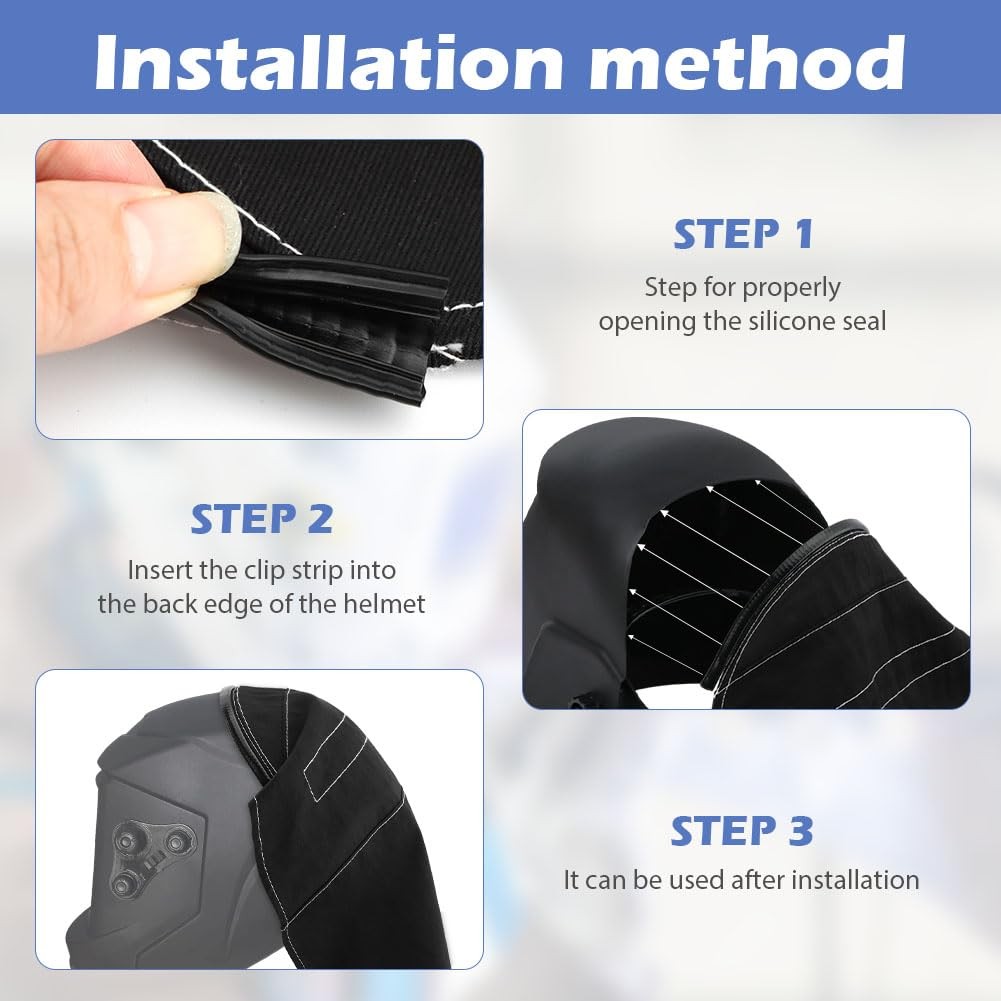 Installation method

STEP 1
Step for properly opening the silicone seal

STEP 2
Insert the clip strip into the back edge of the helmet

STEP 3
It can be used after installation