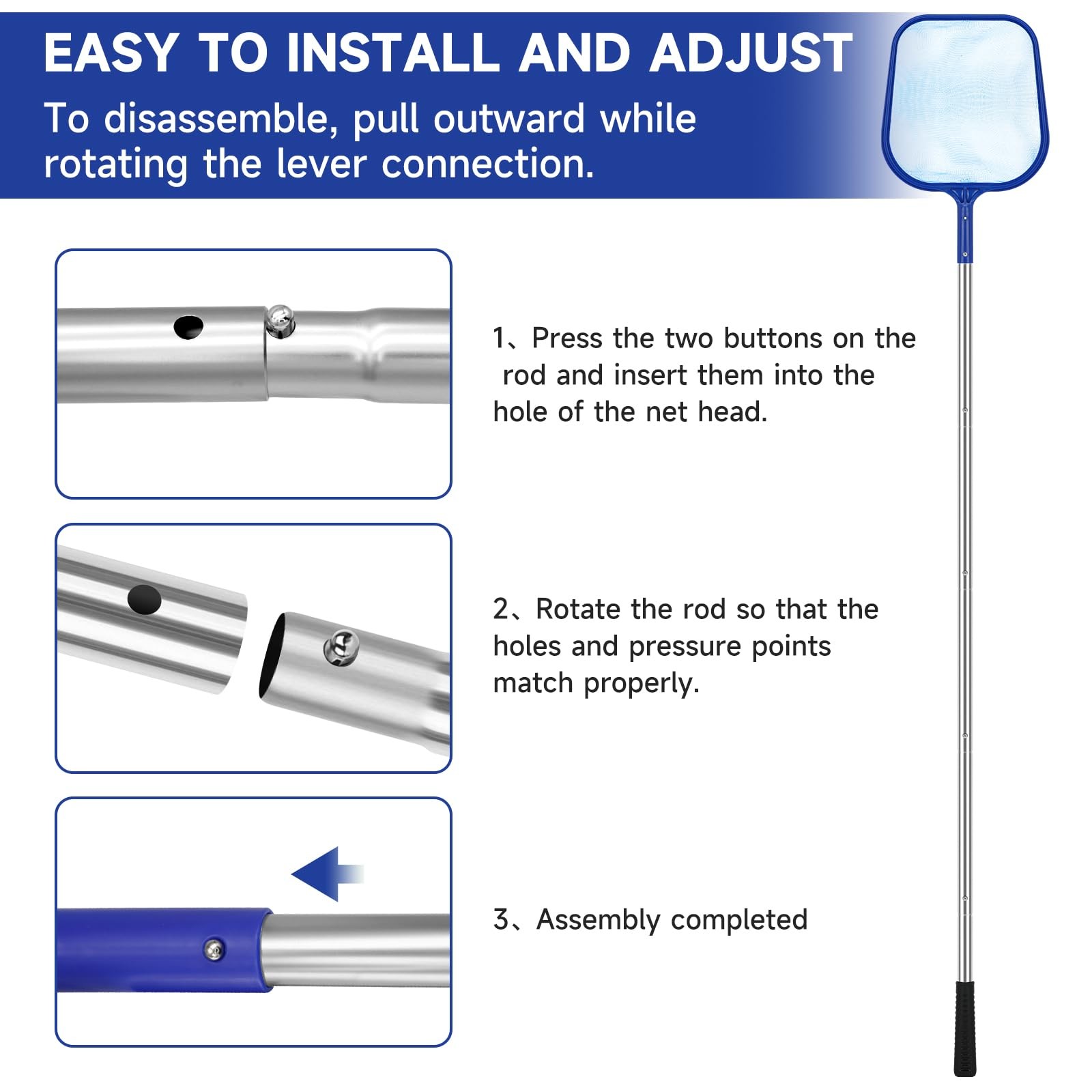 EASY TO INSTALL AND ADJUST

To disassemble, pull outward while rotating the lever connection.

1、Press the two buttons on the rod and insert them into the hole of the net head.

2、Rotate the rod so that the holes and pressure points match properly.

3、Assembly completed