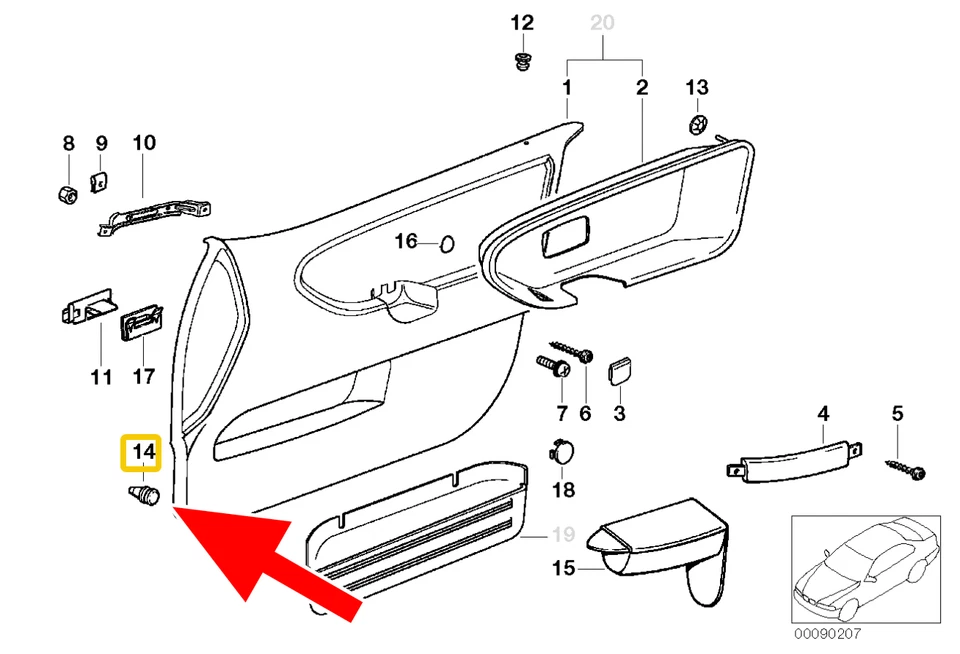 12
20
1
2
13
8
9
10
16
11
17
7
6
3
4
5
14
18
19
15
00090207