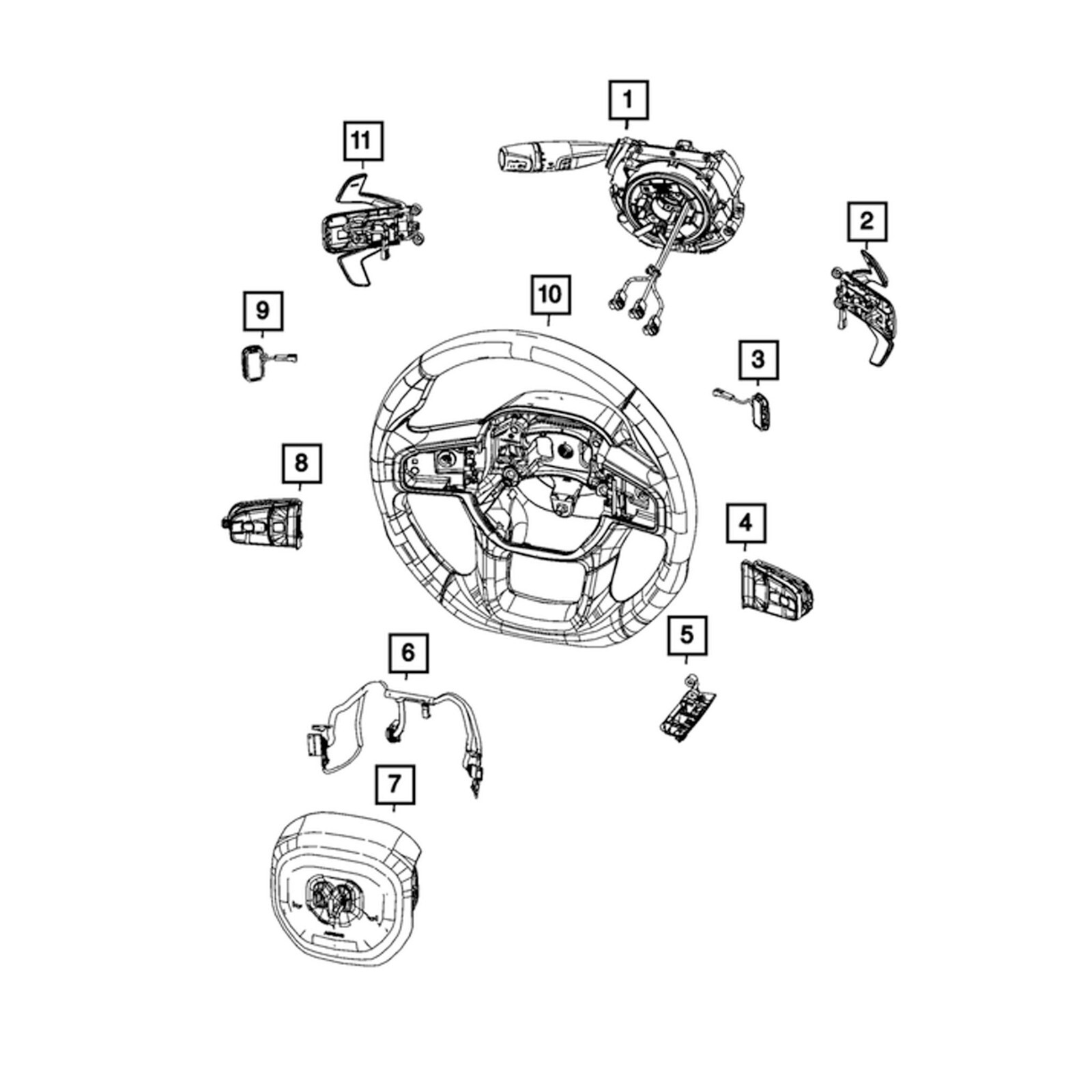 1
11
2
10
9
3
8
4
5
6
7