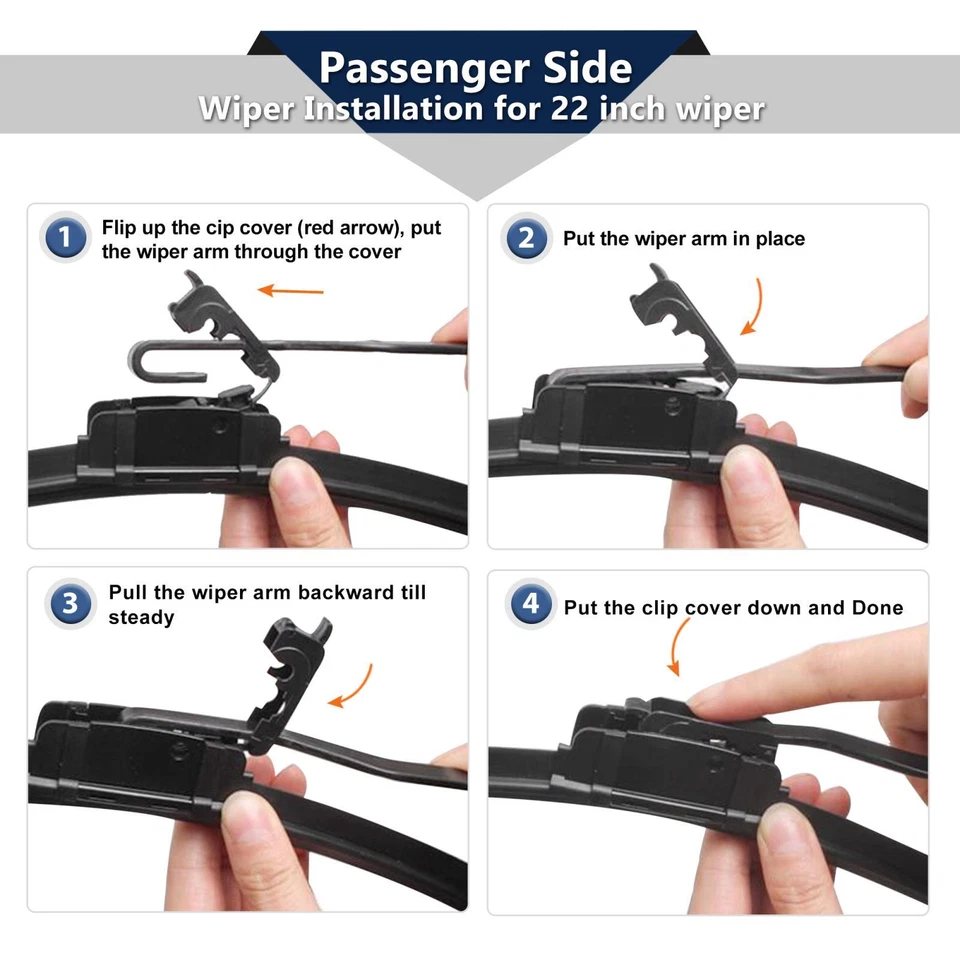 Passenger Side
Wiper Installation for 22 inch wiper

1 Flip up the cip cover (red arrow), put the wiper arm through the cover

2 Put the wiper arm in place

3 Pull the wiper arm backward till steady

4 Put the clip cover down and Done