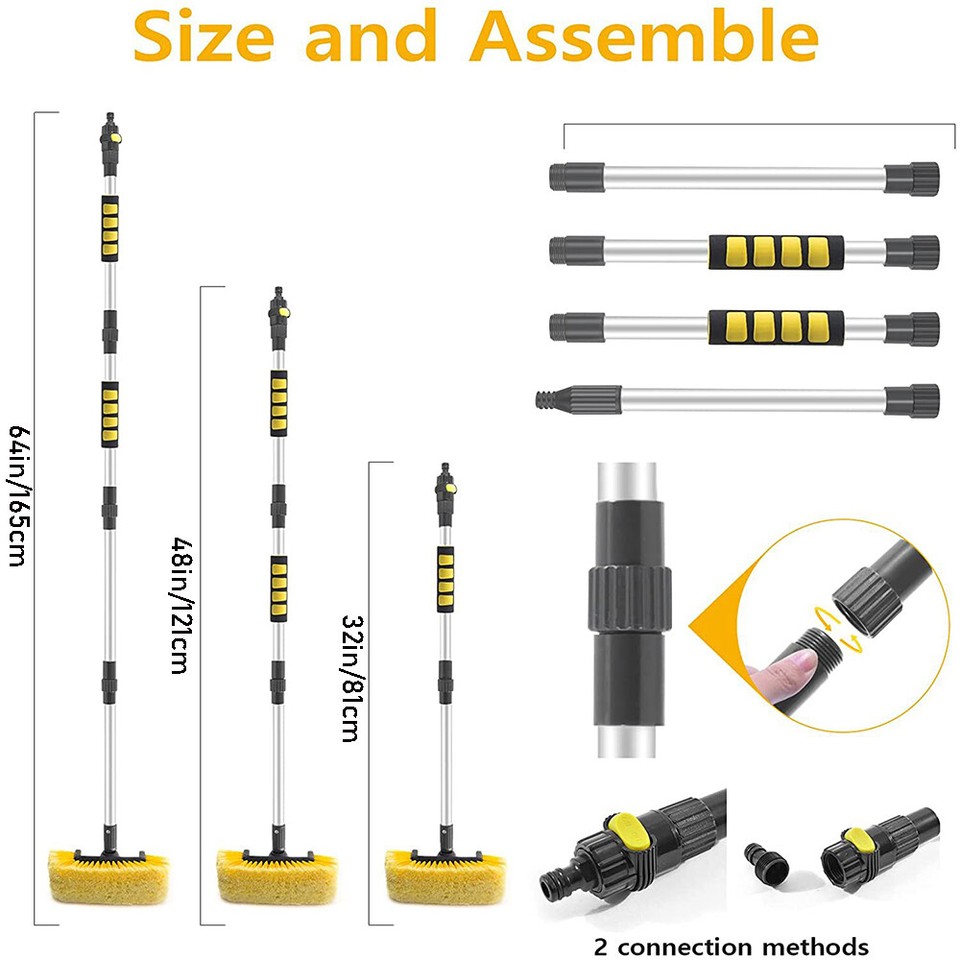 Size and Assemble

64in/165cm

48in/121cm

32in/81cm

2 connection methods