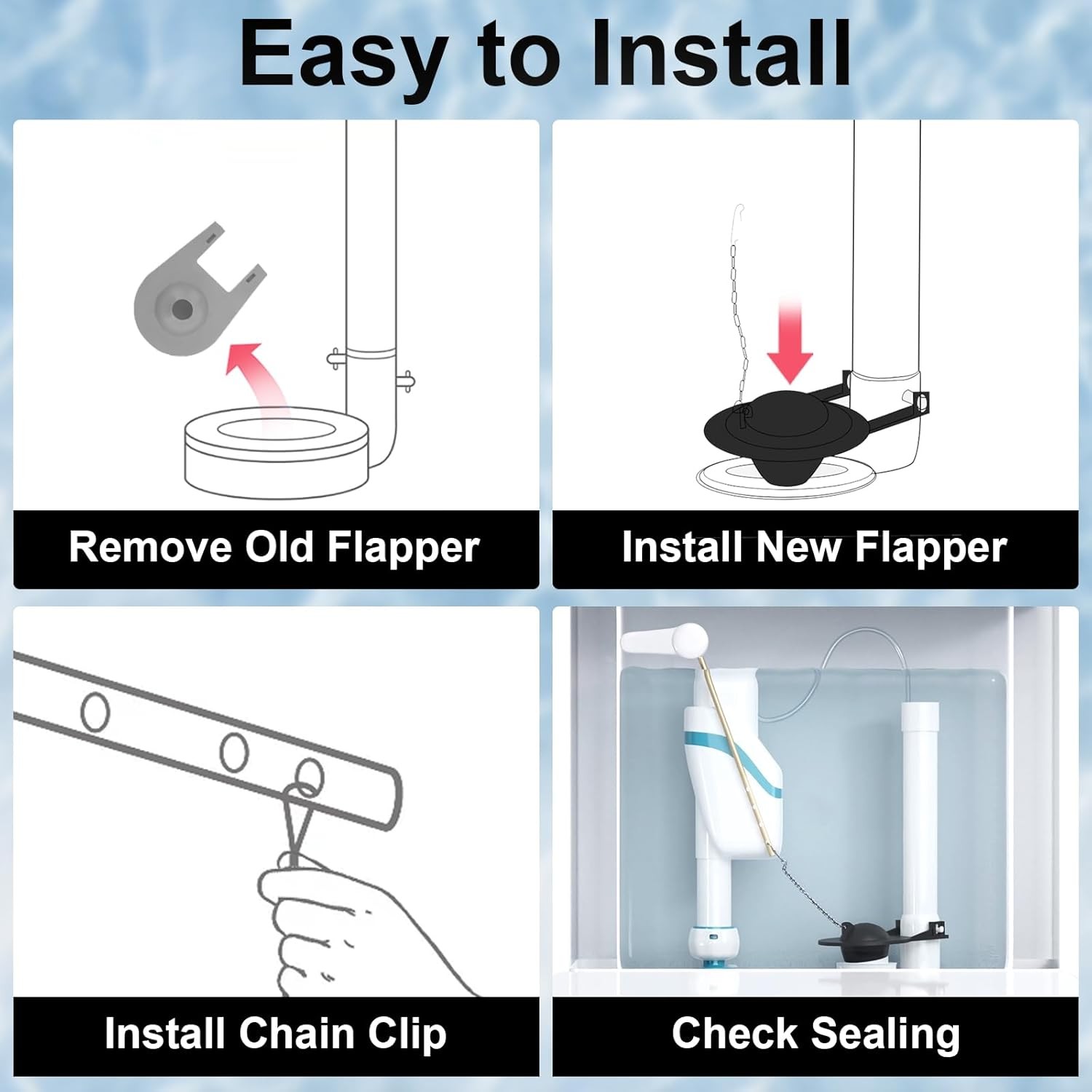 Easy to Install

Remove Old Flapper

Install New Flapper

Install Chain Clip

Check Sealing