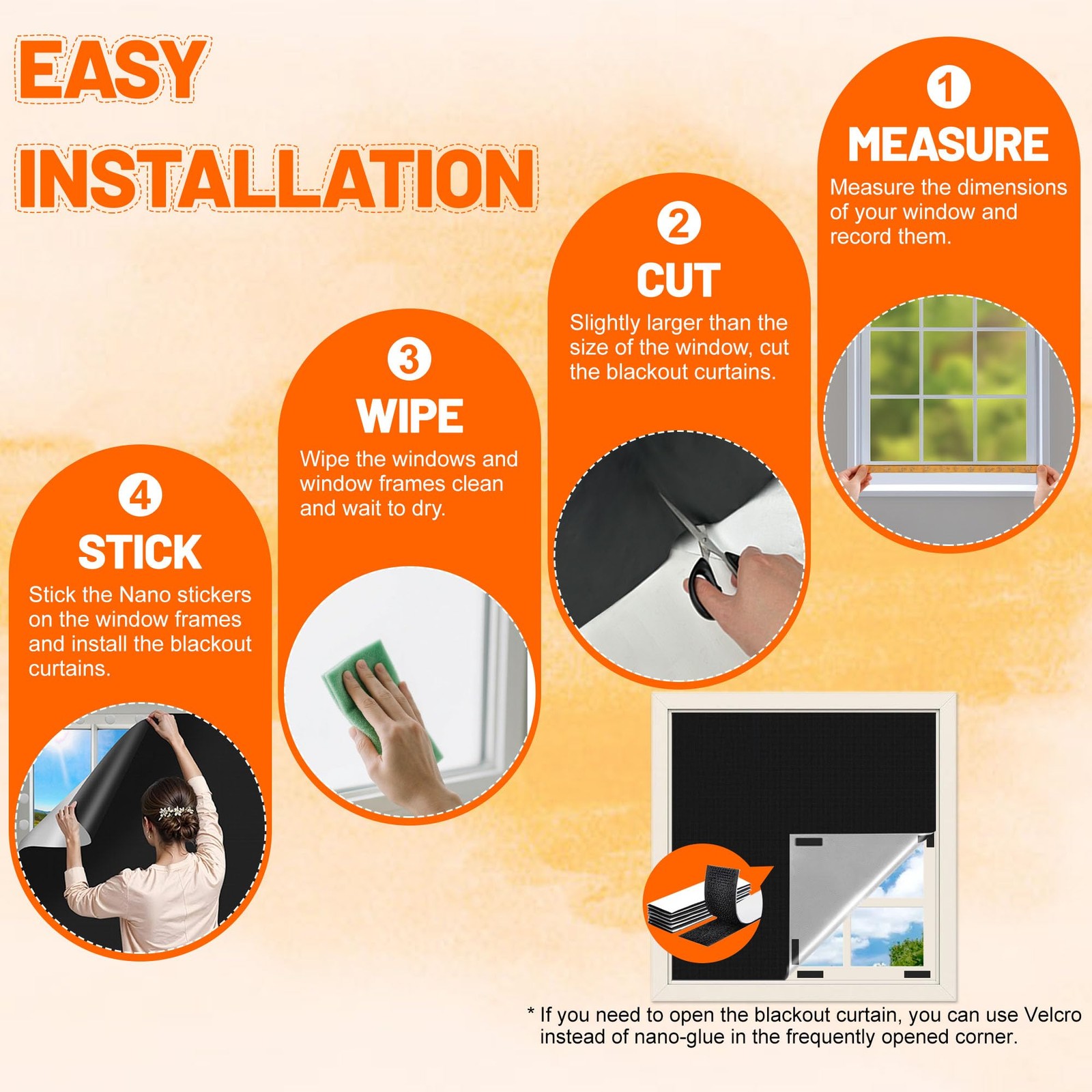 EASY INSTALLATION

1
MEASURE
Measure the dimensions of your window and record them.

2
CUT
Slightly larger than the size of the window, cut the blackout curtains.

3
WIPE
Wipe the windows and window frames clean and wait to dry.

4
STICK
Stick the Nano stickers on the window frames and install the blackout curtains.

* If you need to open the blackout curtain, you can use Velcro instead of nano-glue in the frequently opened corner.