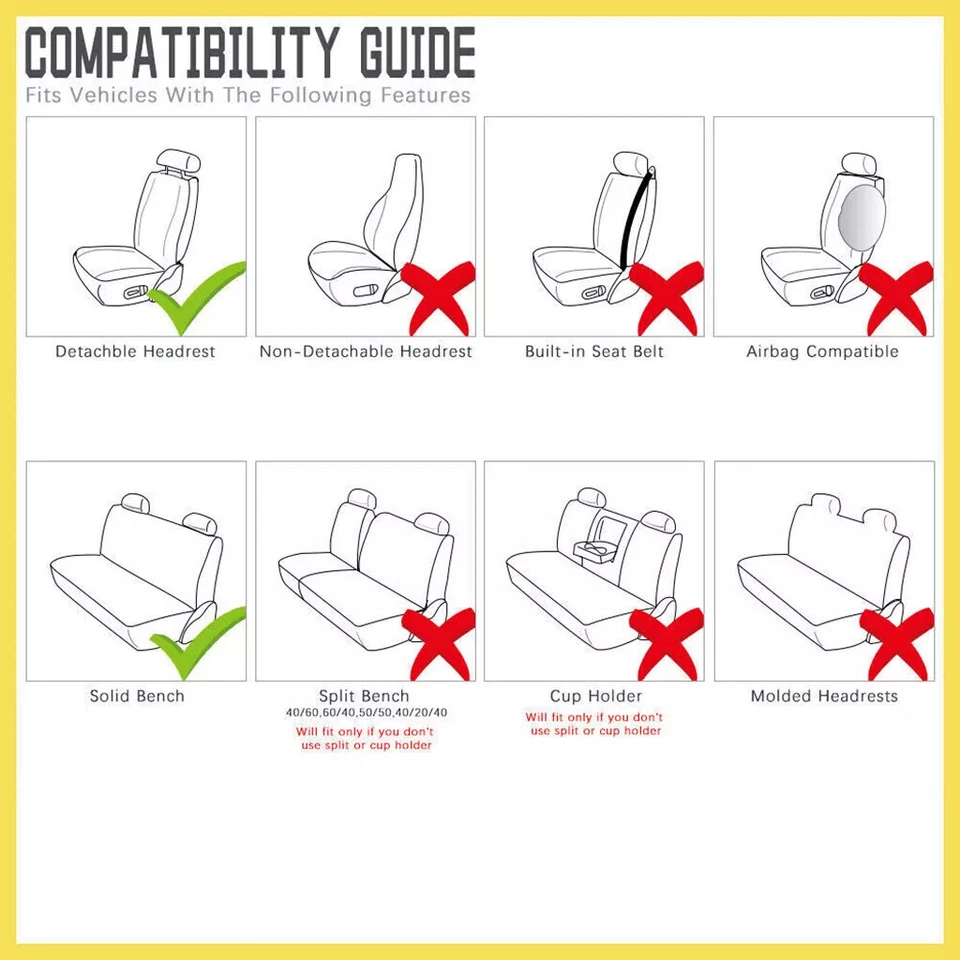 COMPATIBILITY GUIDE
Fits Vehicles With The Following Features

Detachble Headrest

Non-Detachable Headrest

Built-in Seat Belt

Airbag Compatible

Solid Bench

Split Bench
40/60,60/40,50/50,40/20/40
Will fit only if you don't use split or cup holder

Cup Holder
Will fit only if you don't use split or cup holder

Molded Headrests