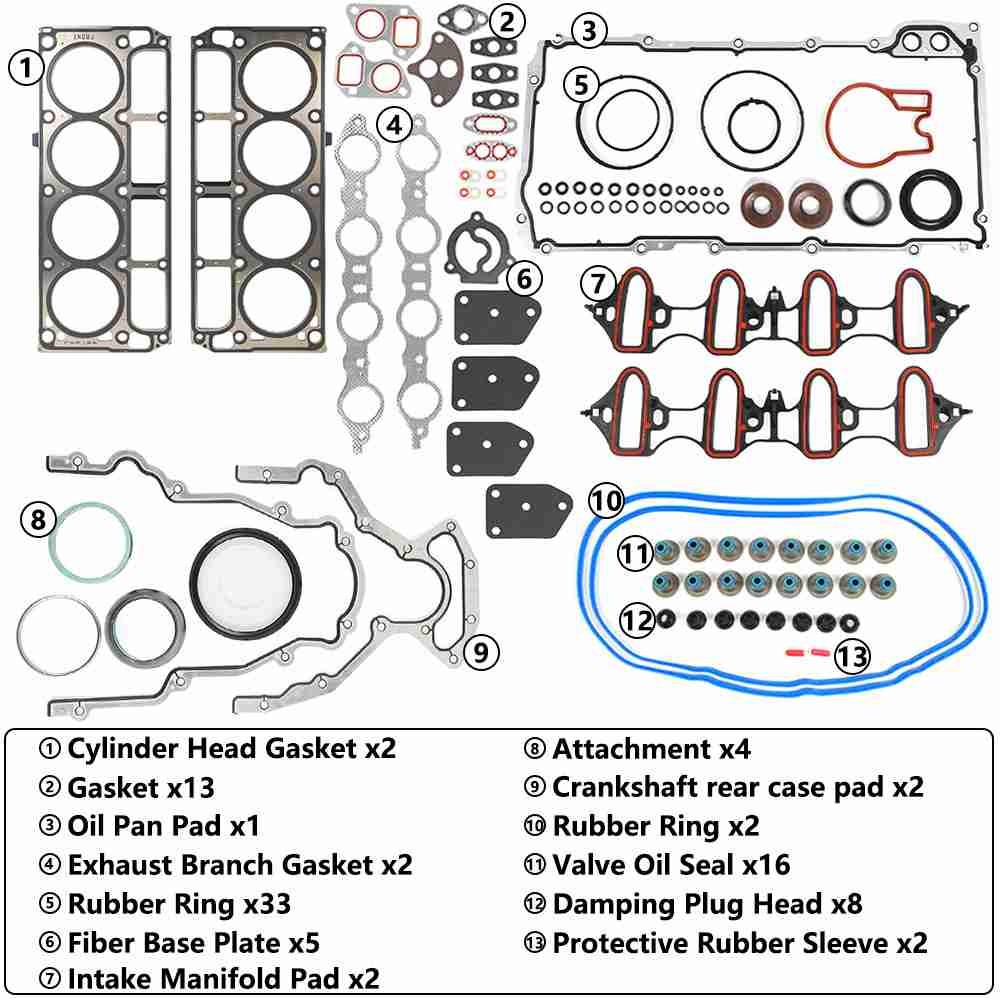 1
2
3
4
5
6
7
8
9
10
11
12
13

① Cylinder Head Gasket x2
② Gasket x13
③ Oil Pan Pad x1
④ Exhaust Branch Gasket x2
⑤ Rubber Ring x33
⑥ Fiber Base Plate x5
⑦ Intake Manifold Pad x2

⑧ Attachment x4
⑨ Crankshaft rear case pad x2
⑩ Rubber Ring x2
⑪ Valve Oil Seal x16
⑫ Damping Plug Head x8
⑬ Protective Rubber Sleeve x2