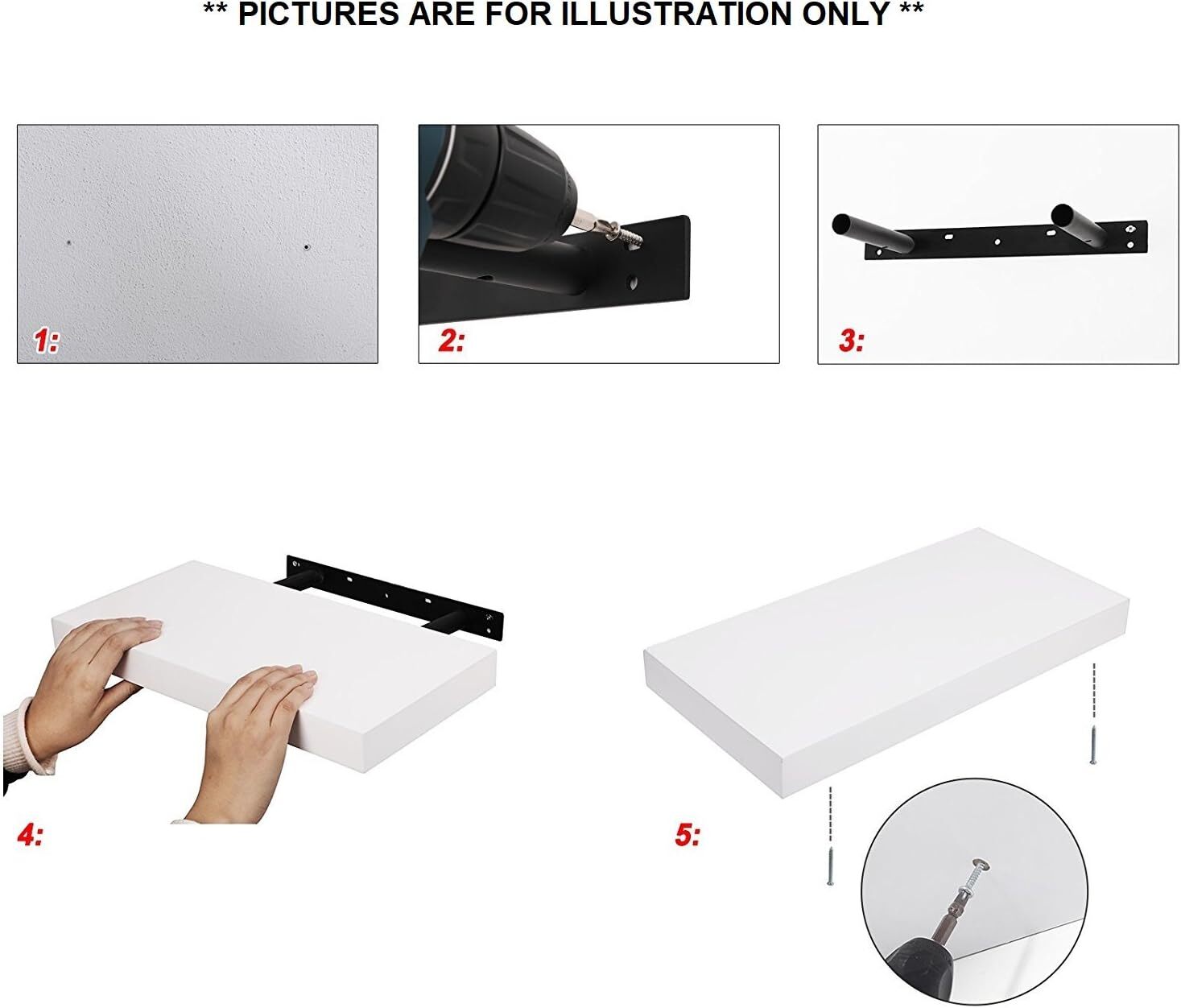 ** PICTURES ARE FOR ILLUSTRATION ONLY **

1:

2:

3:

4:

5: