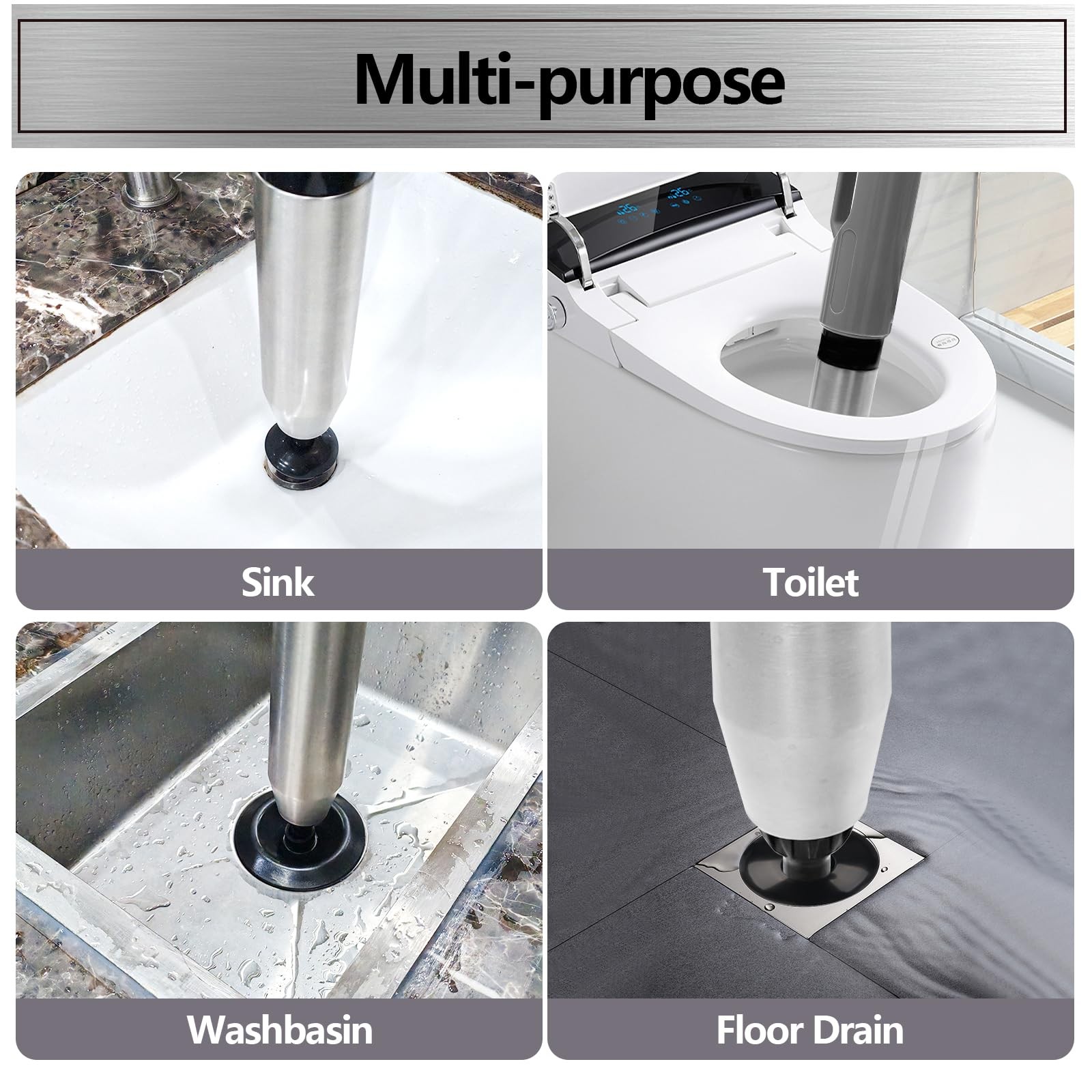 Multi-purpose

Sink

Toilet

Washbasin

Floor Drain