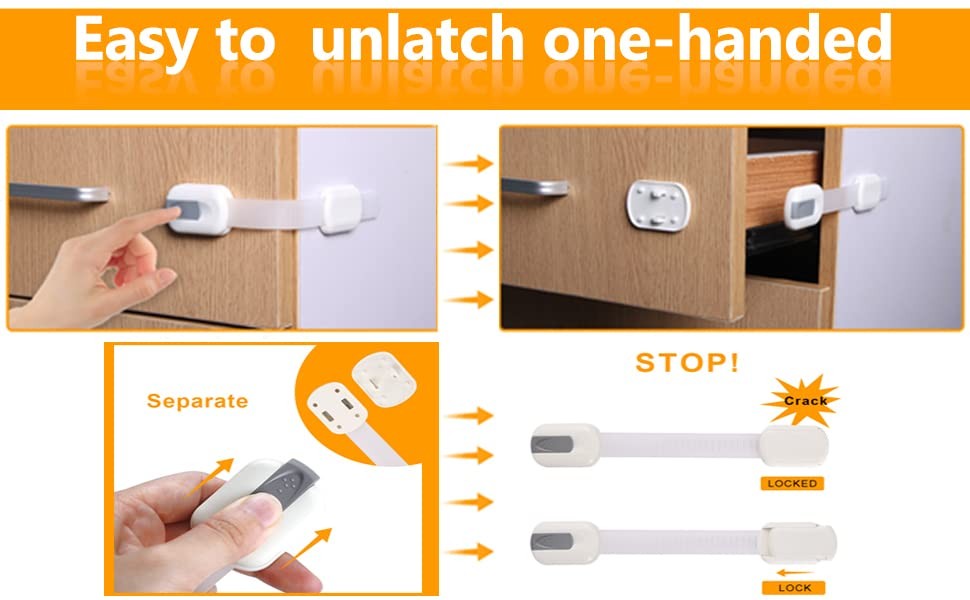 Easy to unlatch one-handed

Separate

STOP!

Crack

LOCKED

LOCK