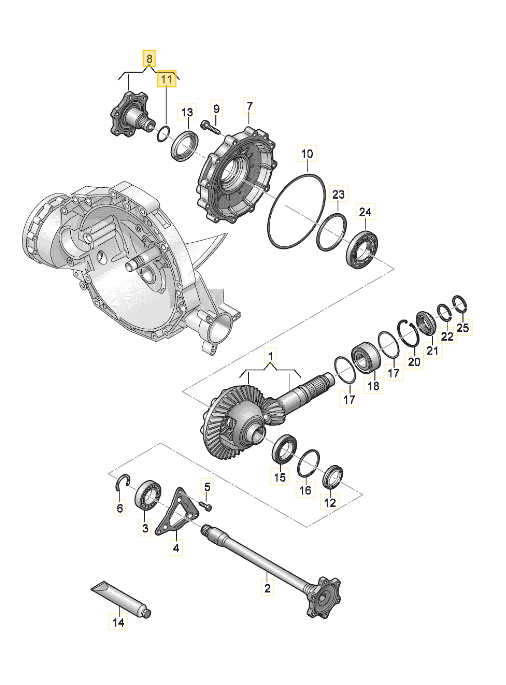 8
11
13
9
7
10
23
24
25
22
21
20
17
18
17
1
15
16
12
6
3
4
5
2
14