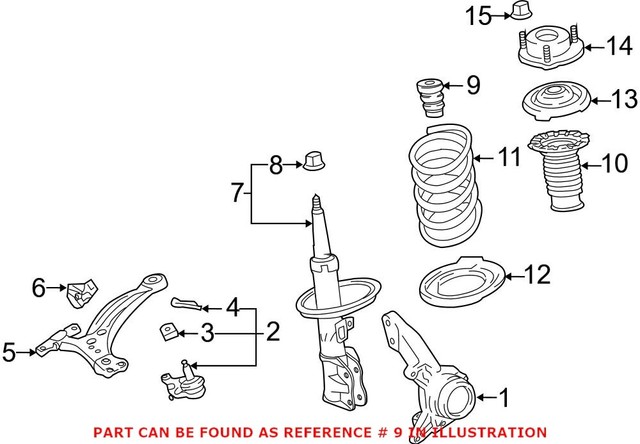 15
14
9
13
11
10
8
7
12
6
4
3
2
5
1
PART CAN BE FOUND AS REFERENCE # 9 IN ILLUSTRATION