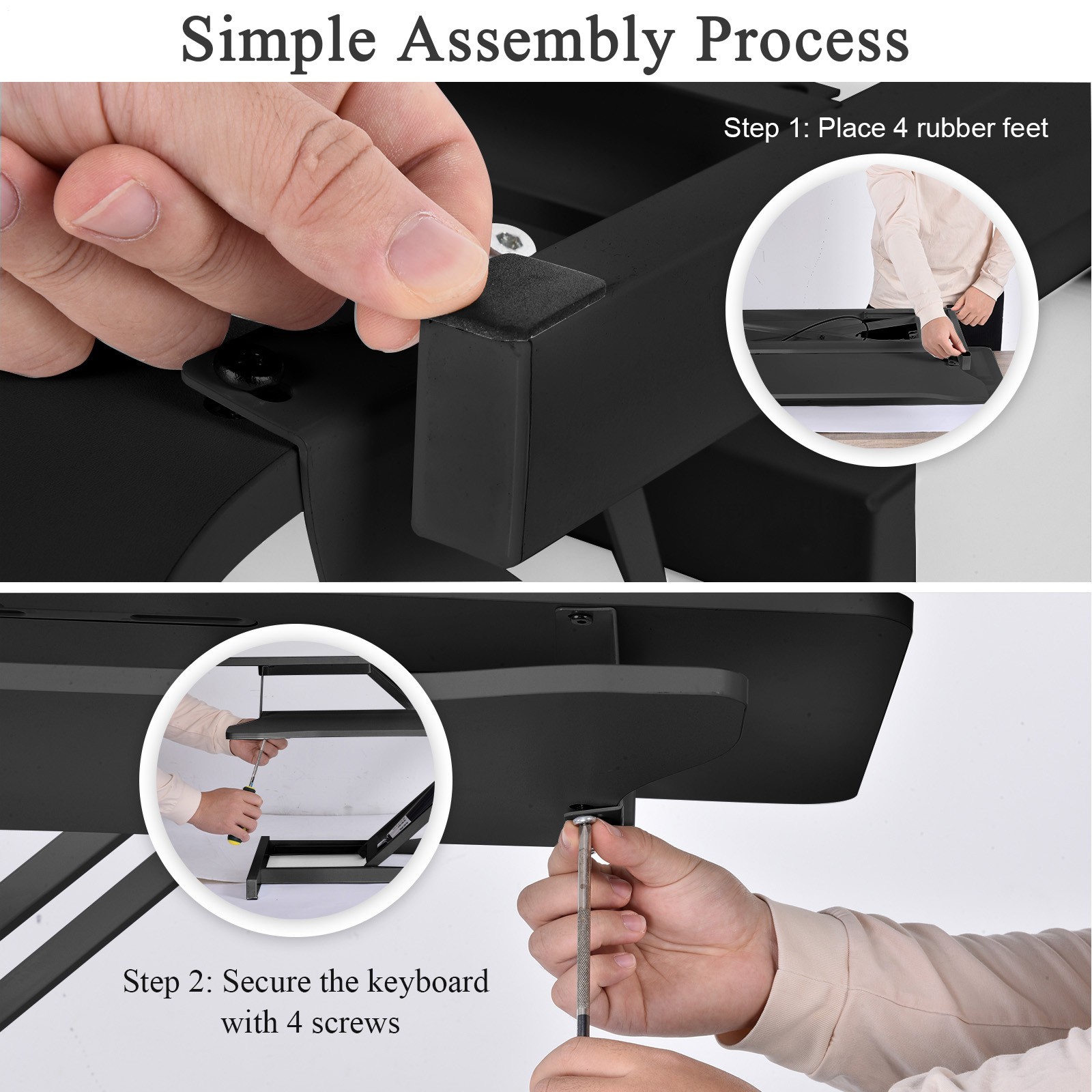 Simple Assembly Process

Step 1: Place 4 rubber feet

Step 2: Secure the keyboard with 4 screws