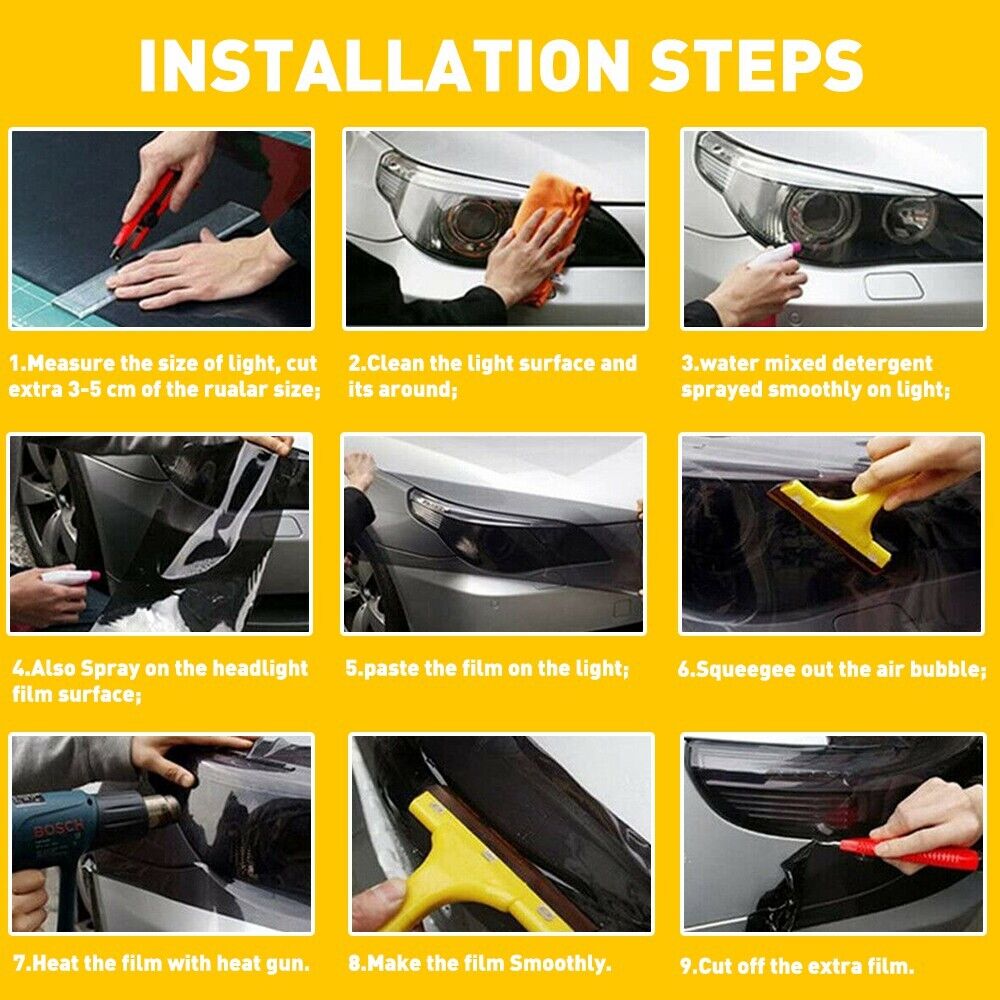 INSTALLATION STEPS

1.Measure the size of light, cut extra 3-5 cm of the rualar size;

2.Clean the light surface and its around;

3.water mixed detergent sprayed smoothly on light;

4.Also Spray on the headlight film surface;

5.paste the film on the light;

6.Squeegee out the air bubble;

BOSCH

7.Heat the film with heat gun.

8.Make the film Smoothly.

9.Cut off the extra film.