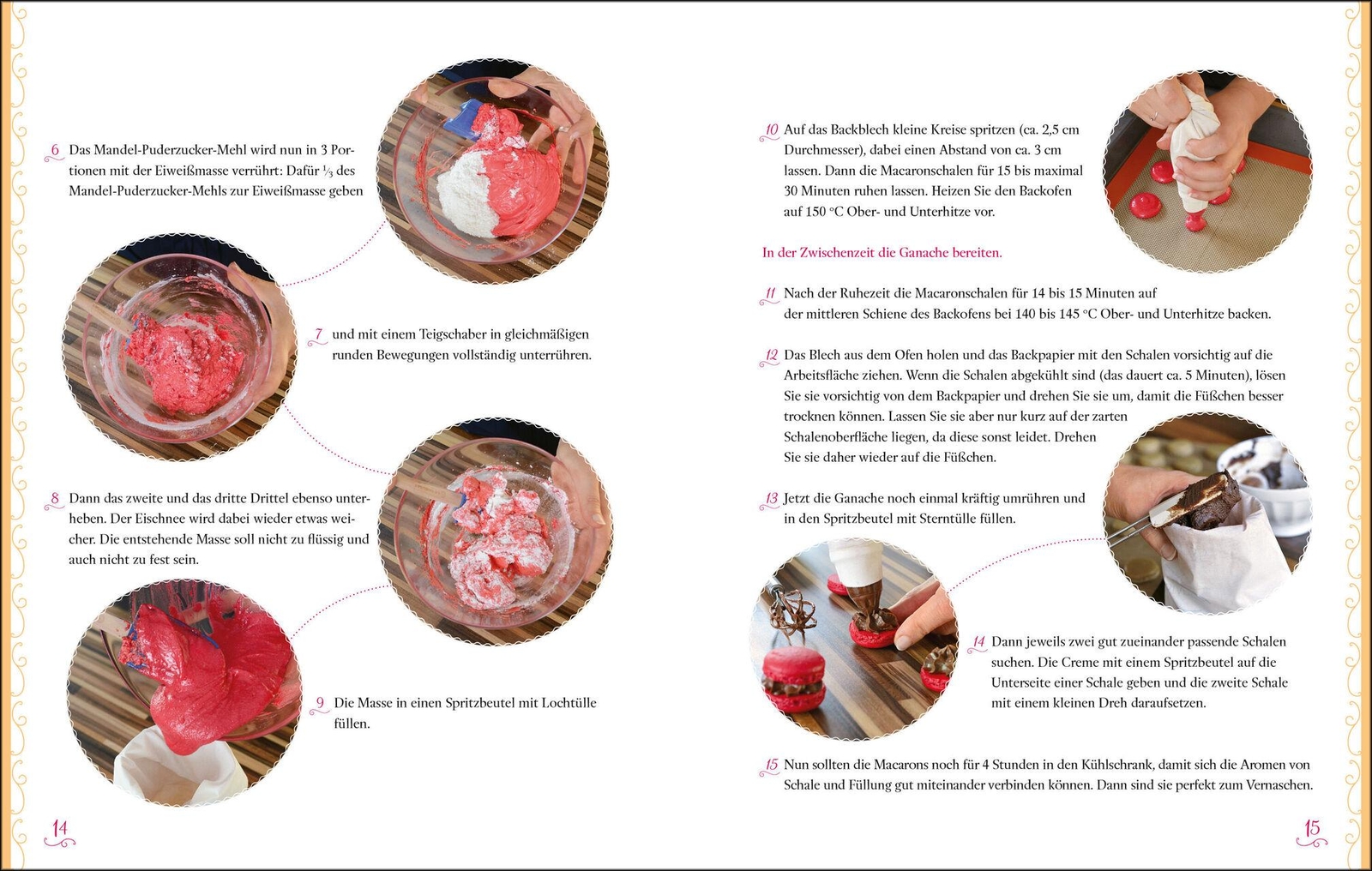 6 Das Mandel-Puderzucker-Mehl wird nun in 3 Portionen mit der Eiweißmasse verrührt: Dafür $\frac{1}{3}$ des Mandel-Puderzucker-Mehls zur Eiweißmasse geben

7 und mit einem Teigschaber in gleichmäßigen runden Bewegungen vollständig unterrühren.

8 Dann das zweite und das dritte Drittel ebenso unterheben. Der Eischnee wird dabei wieder etwas weicher. Die entstehende Masse soll nicht zu flüssig und auch nicht zu fest sein.

9 Die Masse in einen Spritzbeutel mit Lochtülle füllen.

14

10 Auf das Backblech kleine Kreise spritzen (ca. 2,5 cm Durchmesser), dabei einen Abstand von ca. 3 cm lassen. Dann die Macaronschalen für 15 bis maximal 30 Minuten ruhen lassen. Heizen Sie den Backofen auf 150 °C Ober- und Unterhitze vor.

In der Zwischenzeit die Ganache bereiten.

11 Nach der Ruhezeit die Macaronschalen für 14 bis 15 Minuten auf der mittleren Schiene des Backofens bei 140 bis 145 °C Ober- und Unterhitze backen.

12 Das Blech aus dem Ofen holen und das Backpapier mit den Schalen vorsichtig auf die Arbeitsfläche ziehen. Wenn die Schalen abgekühlt sind (das dauert ca. 5 Minuten), lösen Sie sie vorsichtig von dem Backpapier und drehen Sie sie um, damit die Füßchen besser trocknen können. Lassen Sie sie aber nur kurz auf der zarten Schalenoberfläche liegen, da diese sonst leidet. Drehen Sie sie daher wieder auf die Füßchen.

13 Jetzt die Ganache noch einmal kräftig umrühren und in den Spritzbeutel mit Sterntülle füllen.

14 Dann jeweils zwei gut zueinander passende Schalen suchen. Die Creme mit einem Spritzbeutel auf die Unterseite einer Schale geben und die zweite Schale mit einem kleinen Dreh daraufsetzen.

15 Nun sollten die Macarons noch für 4 Stunden in den Kühlschrank, damit sich die Aromen von Schale und Füllung gut miteinander verbinden können. Dann sind sie perfekt zum Vernaschen.

15