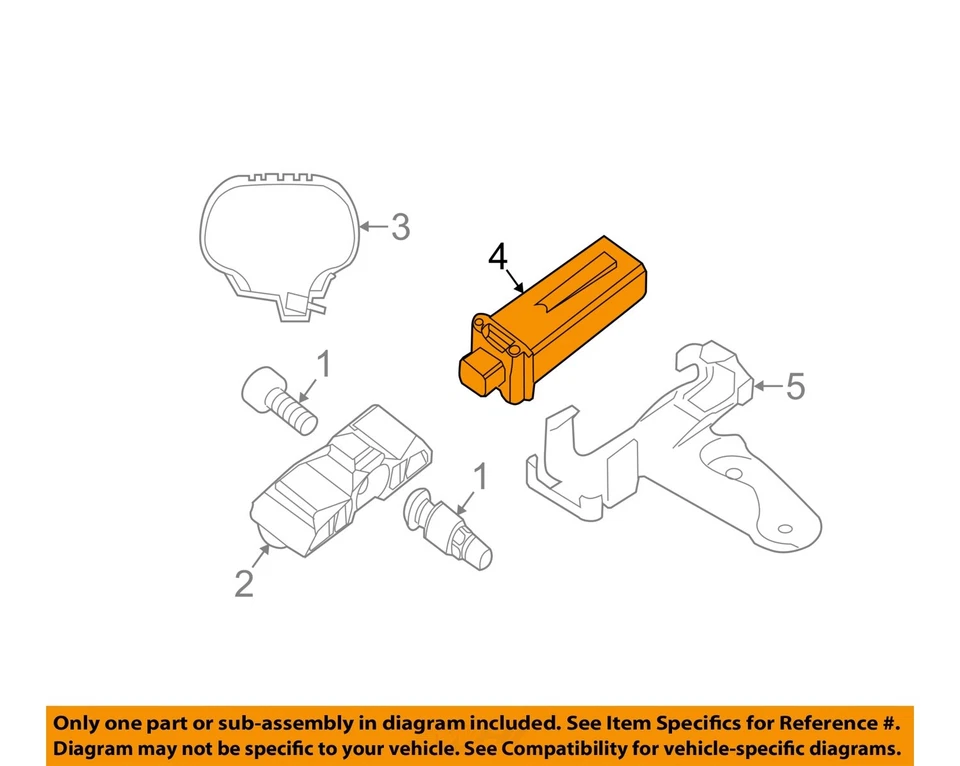 3

4

1

5

1

2

Only one part or sub-assembly in diagram included. See Item Specifics for Reference #. Diagram may not be specific to your vehicle. See Compatibility for vehicle-specific diagrams.