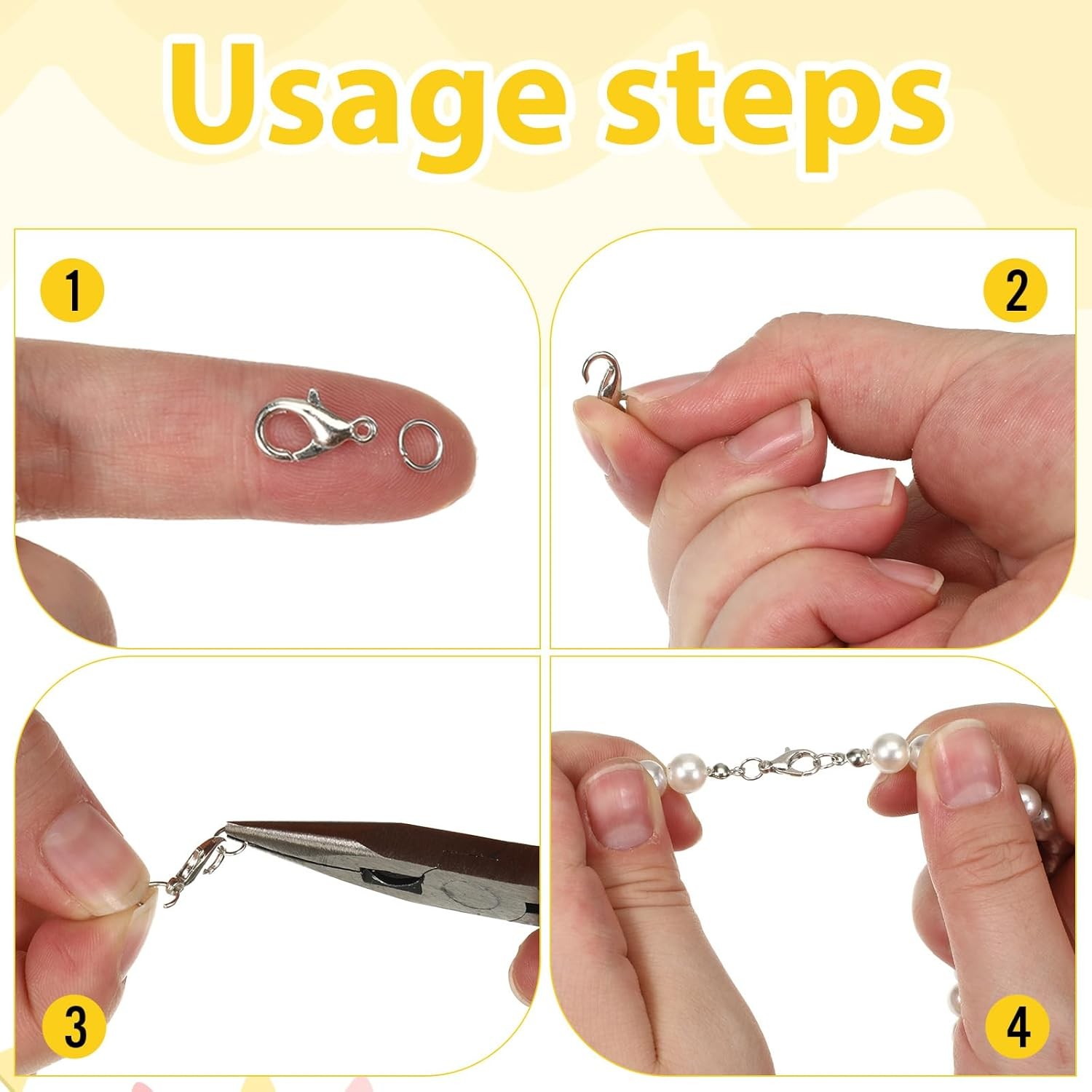 Usage steps

1

2

3

4