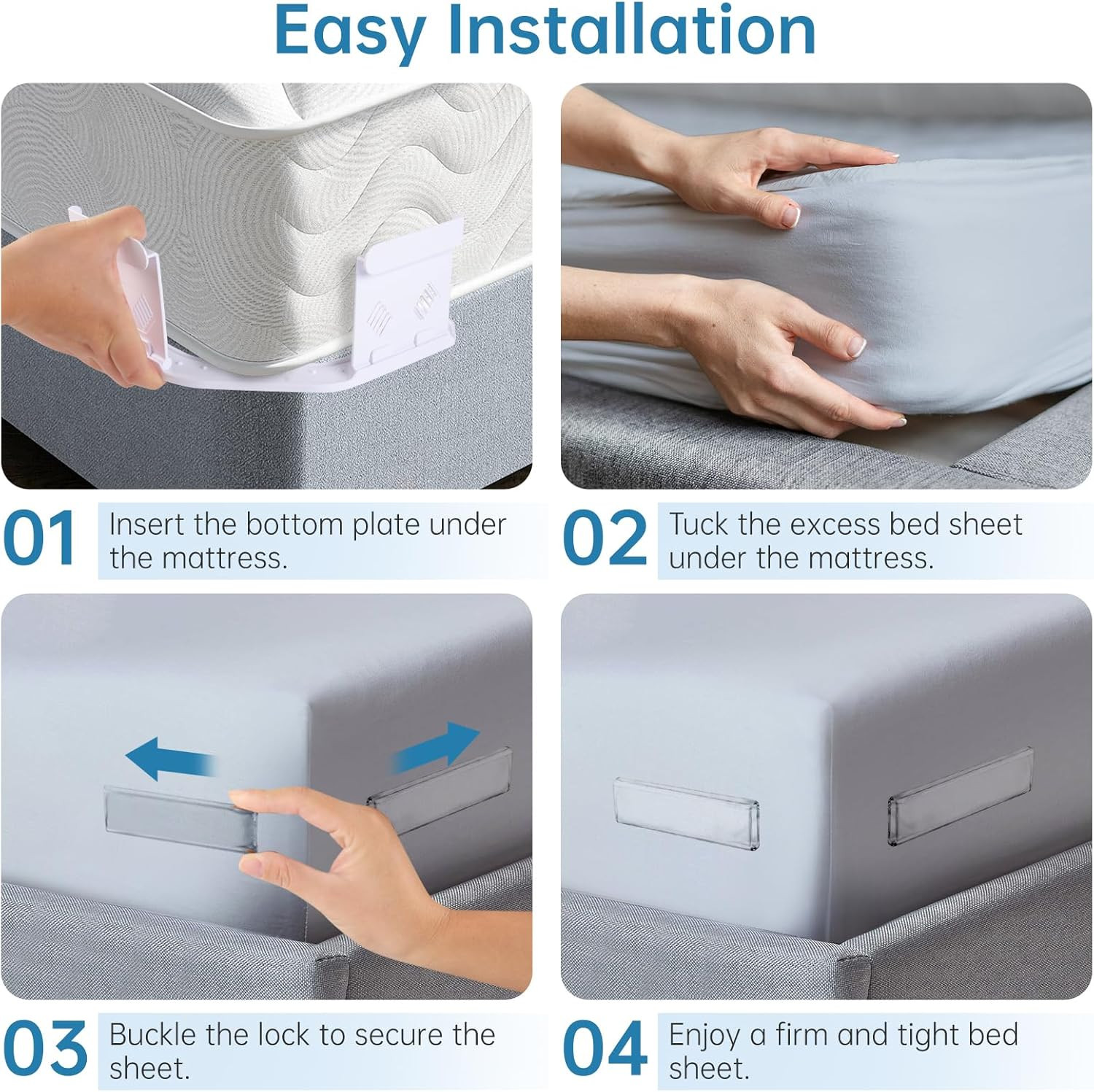 Easy Installation

01 Insert the bottom plate under the mattress.

02 Tuck the excess bed sheet under the mattress.

03 Buckle the lock to secure the sheet.

04 Enjoy a firm and tight bed sheet.