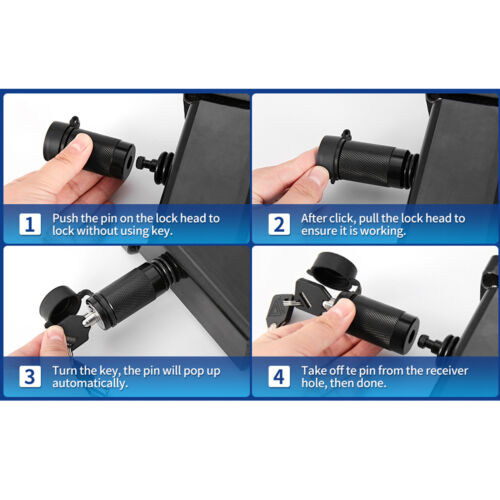 1 Push the pin on the lock head to lock without using key.

2 After click, pull the lock head to ensure it is working.

3 Turn the key, the pin will pop up automatically.

4 Take off te pin from the receiver hole, then done.