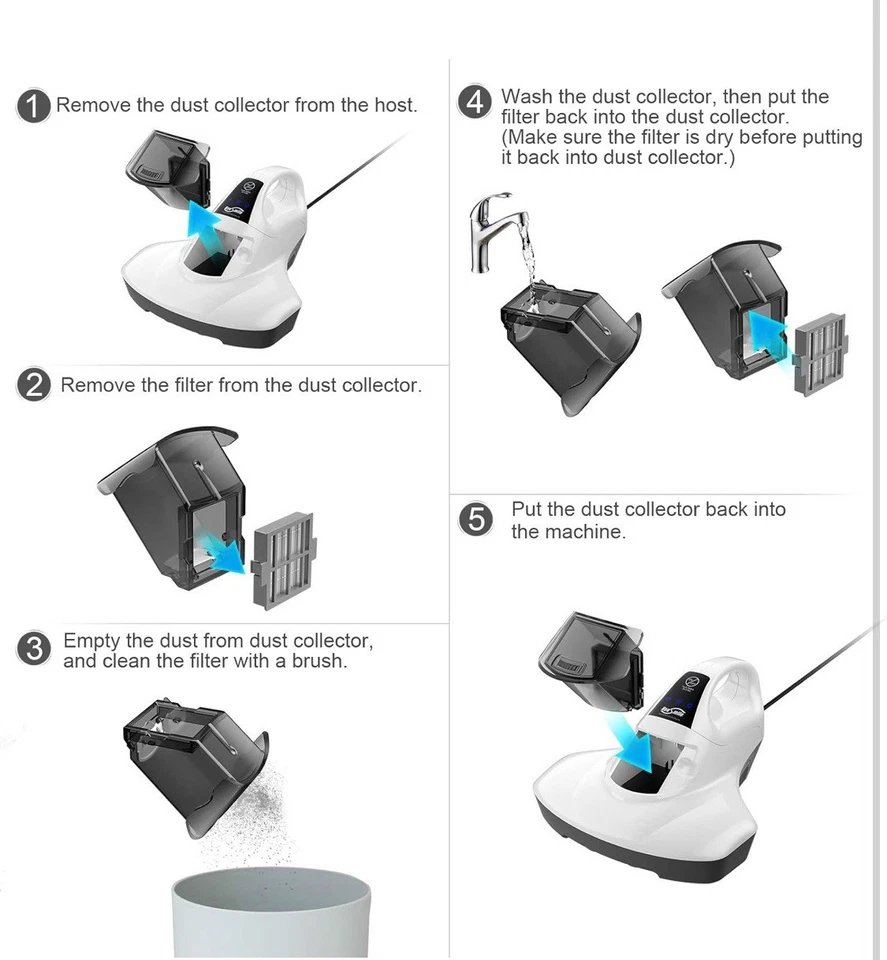 1 Remove the dust collector from the host.

2 Remove the filter from the dust collector.

3 Empty the dust from dust collector, and clean the filter with a brush.

4 Wash the dust collector, then put the filter back into the dust collector. (Make sure the filter is dry before putting it back into dust collector.)

5 Put the dust collector back into the machine.