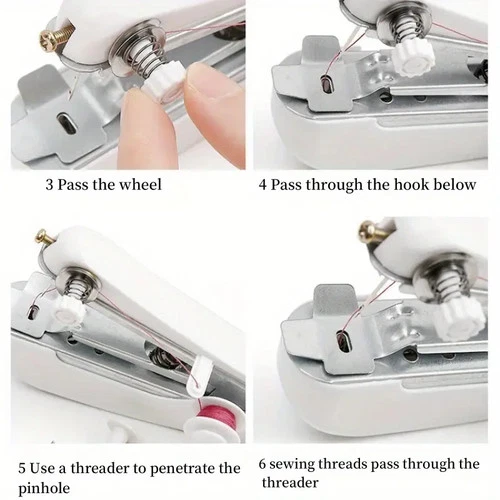 3 Pass the wheel

4 Pass through the hook below

5 Use a threader to penetrate the pinhole

6 sewing threads pass through the threader