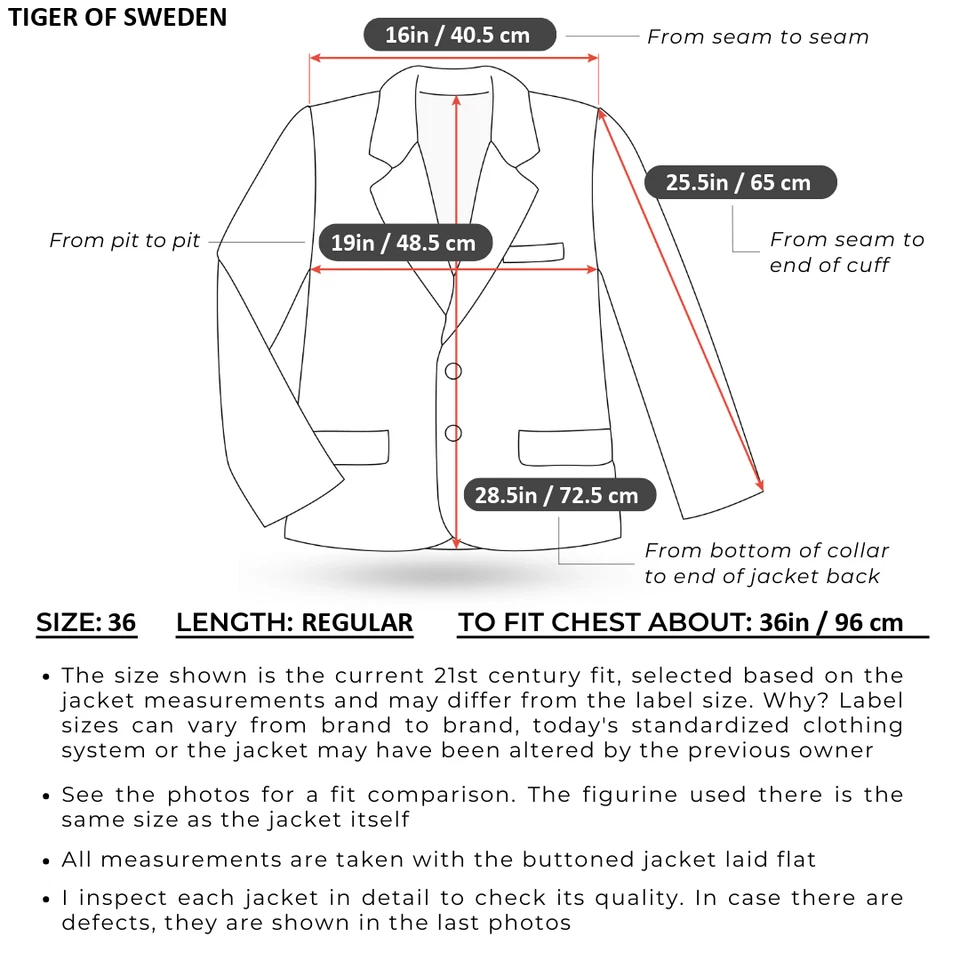 TIGER OF SWEDEN

16in / 40.5 cm
From seam to seam

25.5in / 65 cm
From seam to end of cuff

From pit to pit
19in / 48.5 cm

28.5in / 72.5 cm
From bottom of collar to end of jacket back

SIZE: 36 LENGTH: REGULAR TO FIT CHEST ABOUT: 36in / 96 cm

• The size shown is the current 21st century fit, selected based on the jacket measurements and may differ from the label size. Why? Label sizes can vary from brand to brand, today's standardized clothing system or the jacket may have been altered by the previous owner

• See the photos for a fit comparison. The figurine used there is the same size as the jacket itself

• All measurements are taken with the buttoned jacket laid flat

• I inspect each jacket in detail to check its quality. In case there are defects, they are shown in the last photos