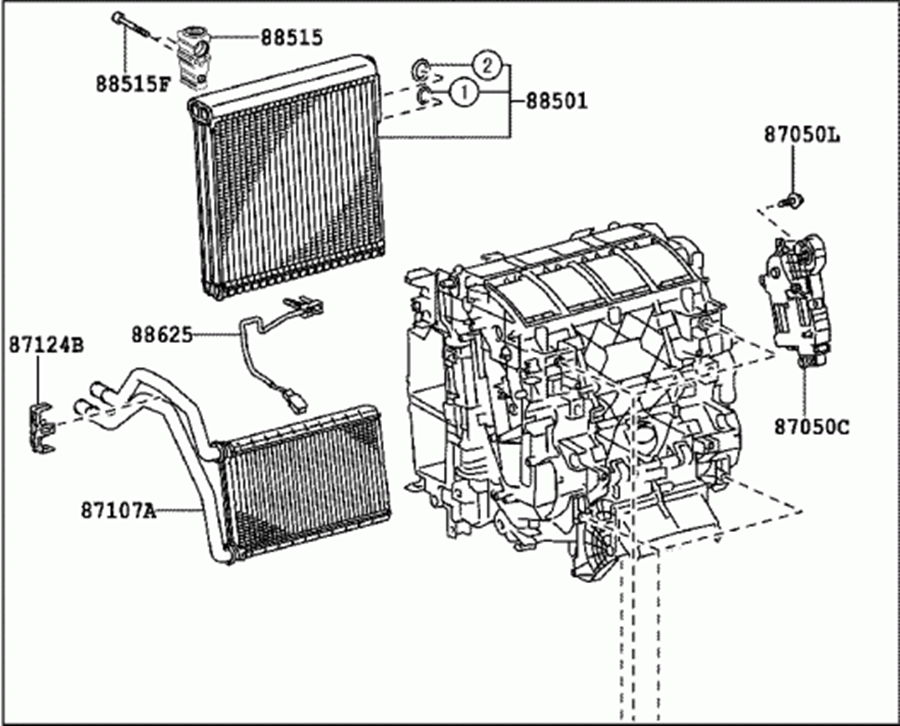 88515

88515F

2

1

88501

87050L

88625

87124B

87050C

87107A