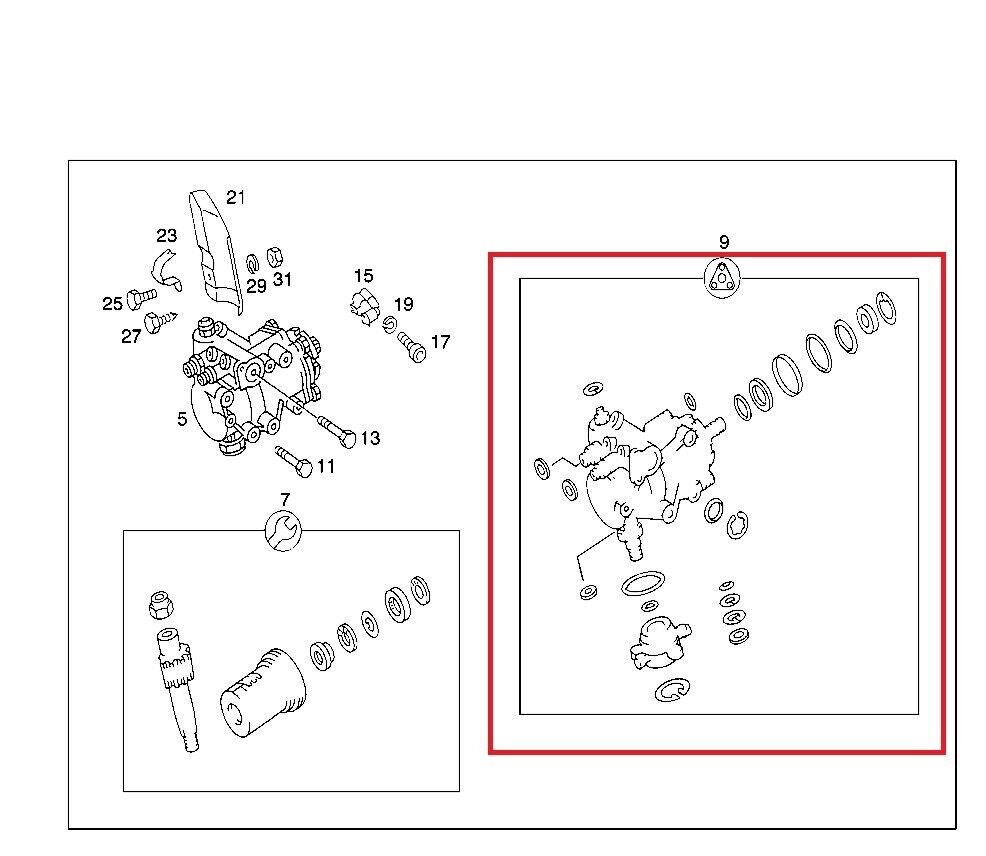 21
23
29
31
25
27
15
19
17
5
13
11
7
9