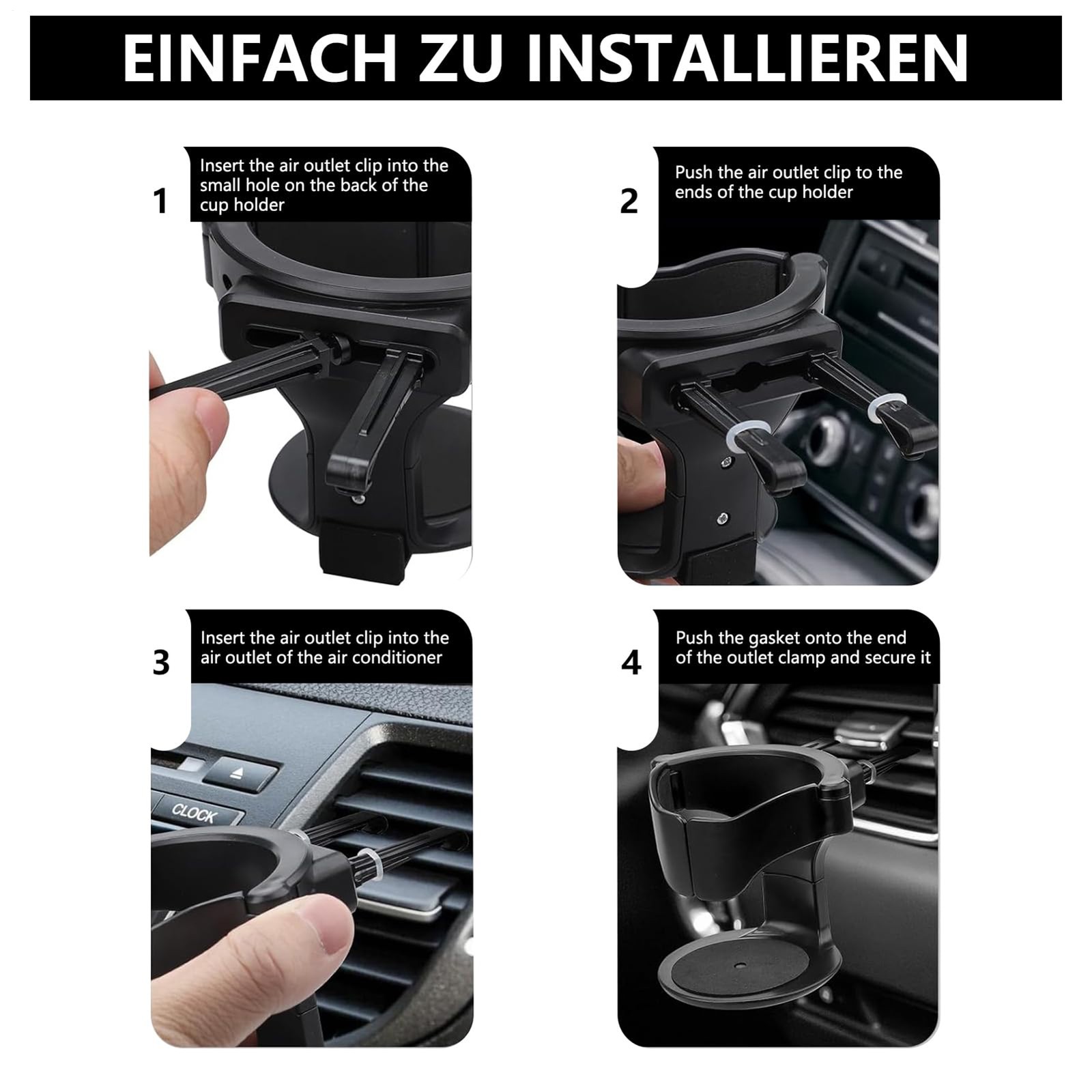 EINFACH ZU INSTALLIEREN

1
Insert the air outlet clip into the small hole on the back of the cup holder

2
Push the air outlet clip to the ends of the cup holder

3
Insert the air outlet clip into the air outlet of the air conditioner

CLOCK

4
Push the gasket onto the end of the outlet clamp and secure it