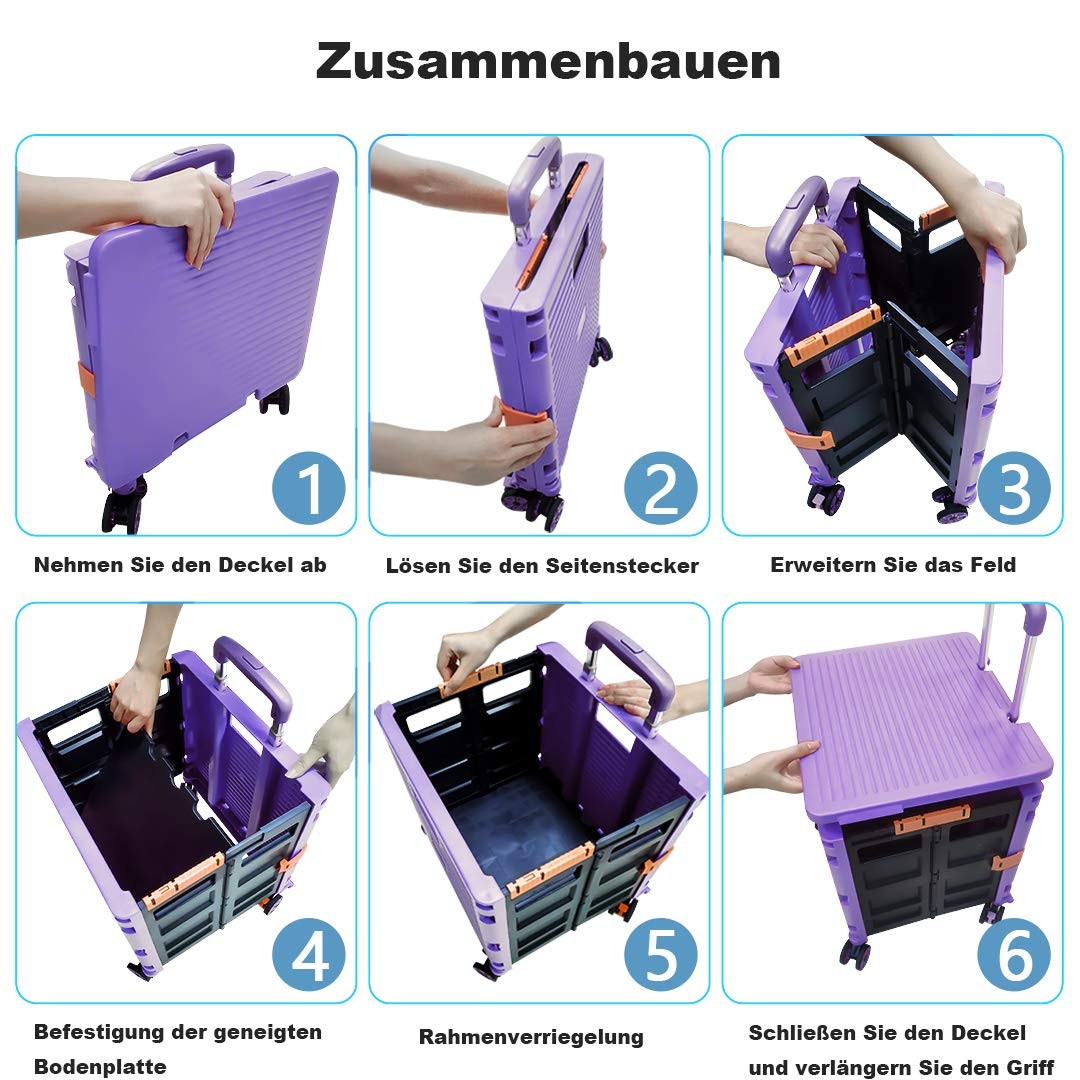 Zusammenbauen

1

Nehmen Sie den Deckel ab

2

Lösen Sie den Seitenstecker

3

Erweitern Sie das Feld

4

Befestigung der geneigten Bodenplatte

5

Rahmenverriegelung

6

Schließen Sie den Deckel und verlängern Sie den Griff