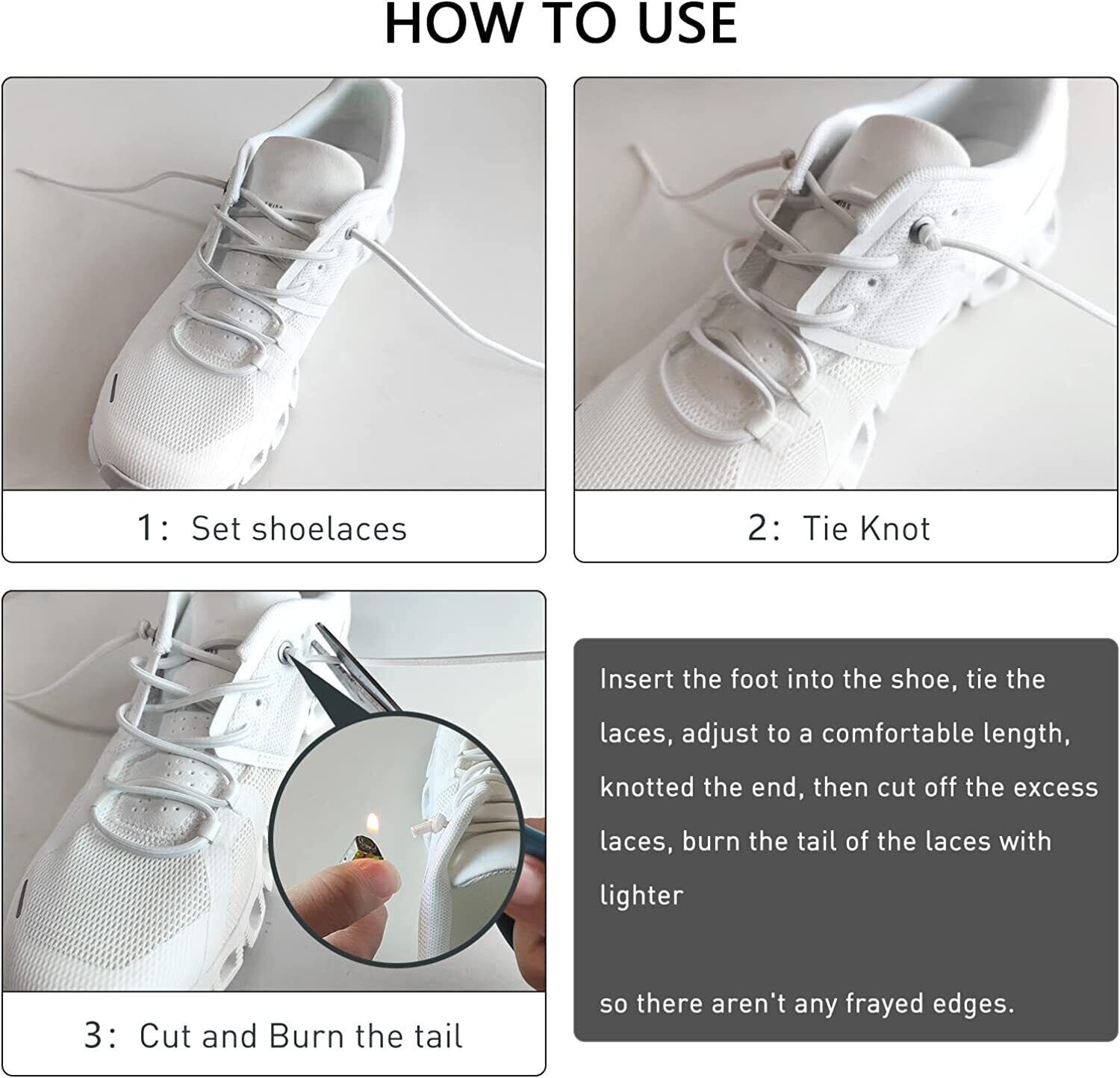 HOW TO USE

1: Set shoelaces

2: Tie Knot

3: Cut and Burn the tail

Insert the foot into the shoe, tie the laces, adjust to a comfortable length, knotted the end, then cut off the excess laces, burn the tail of the laces with lighter

so there aren't any frayed edges.