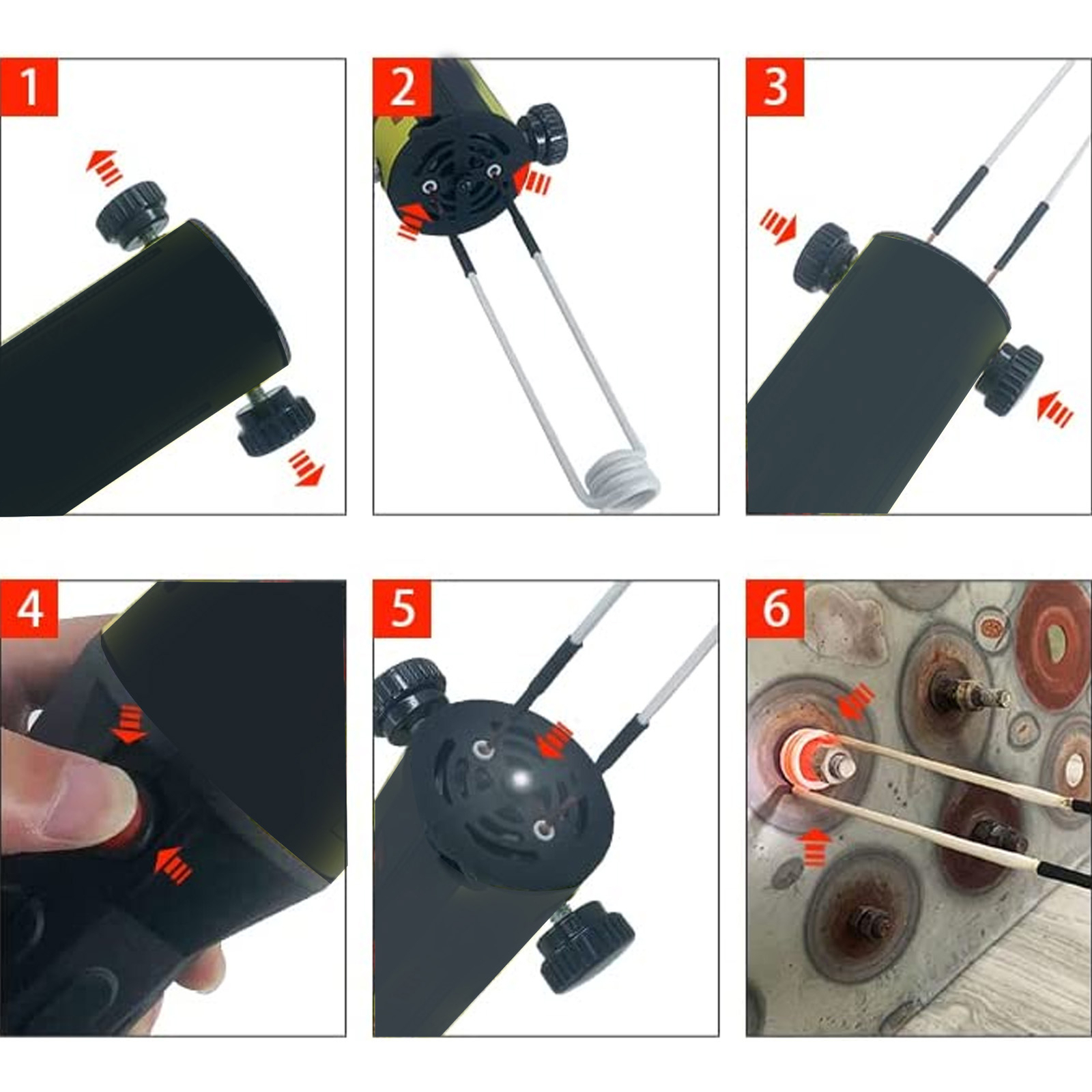 1

2

3

4

5

6