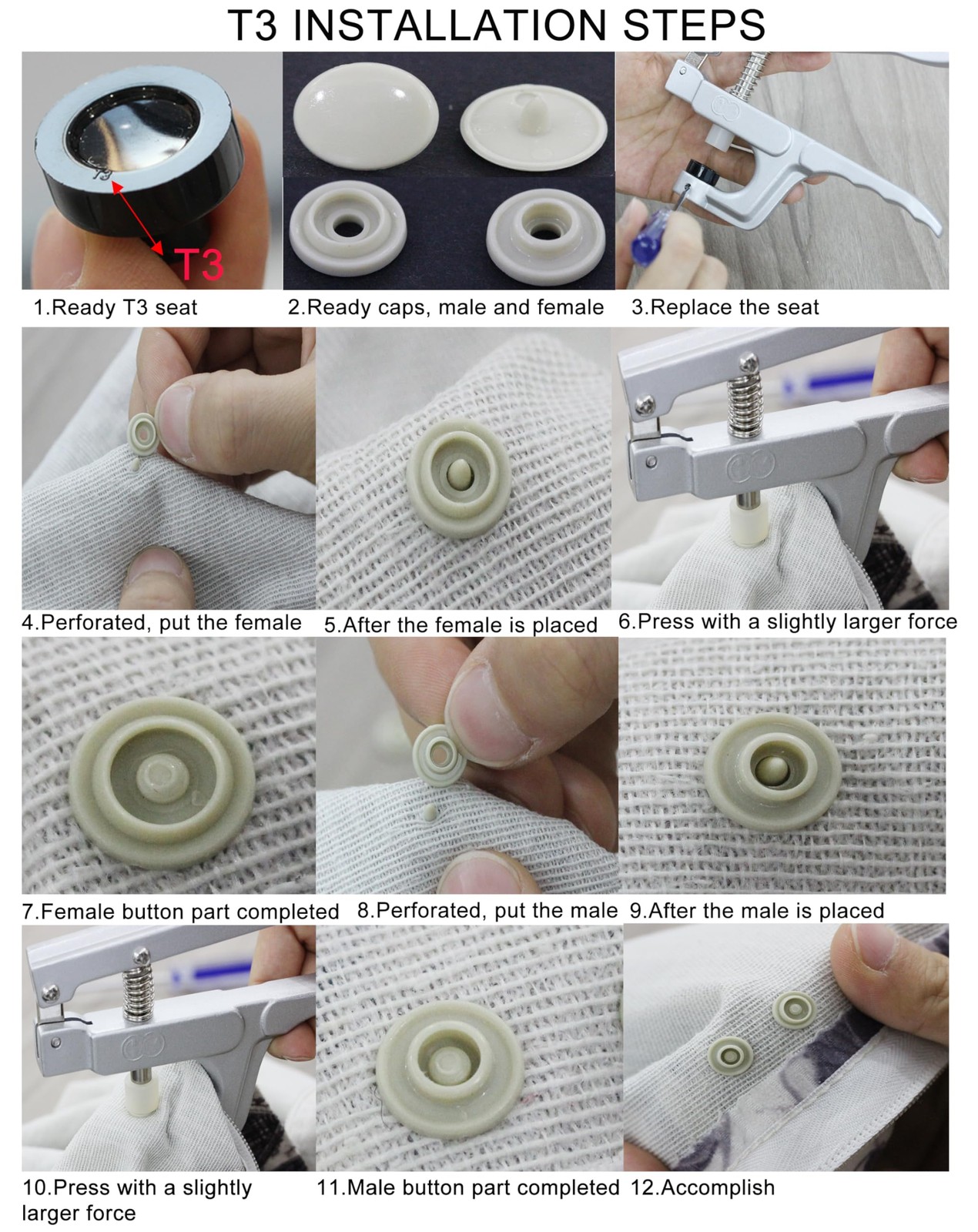 T3 INSTALLATION STEPS

T3

T3

1.Ready T3 seat

2.Ready caps, male and female

3.Replace the seat

4.Perforated, put the female

5.After the female is placed

6.Press with a slightly larger force

7.Female button part completed

8.Perforated, put the male

9.After the male is placed

10.Press with a slightly larger force

11.Male button part completed

12.Accomplish