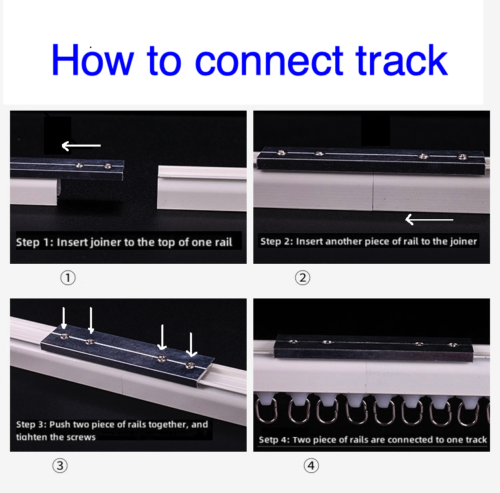 How to connect track

Step 1: Insert joiner to the top of one rail

①

Step 2: Insert another piece of rail to the joiner

②

Step 3: Push two piece of rails together, and tighten the screws

③

Setp 4: Two piece of rails are connected to one track

④