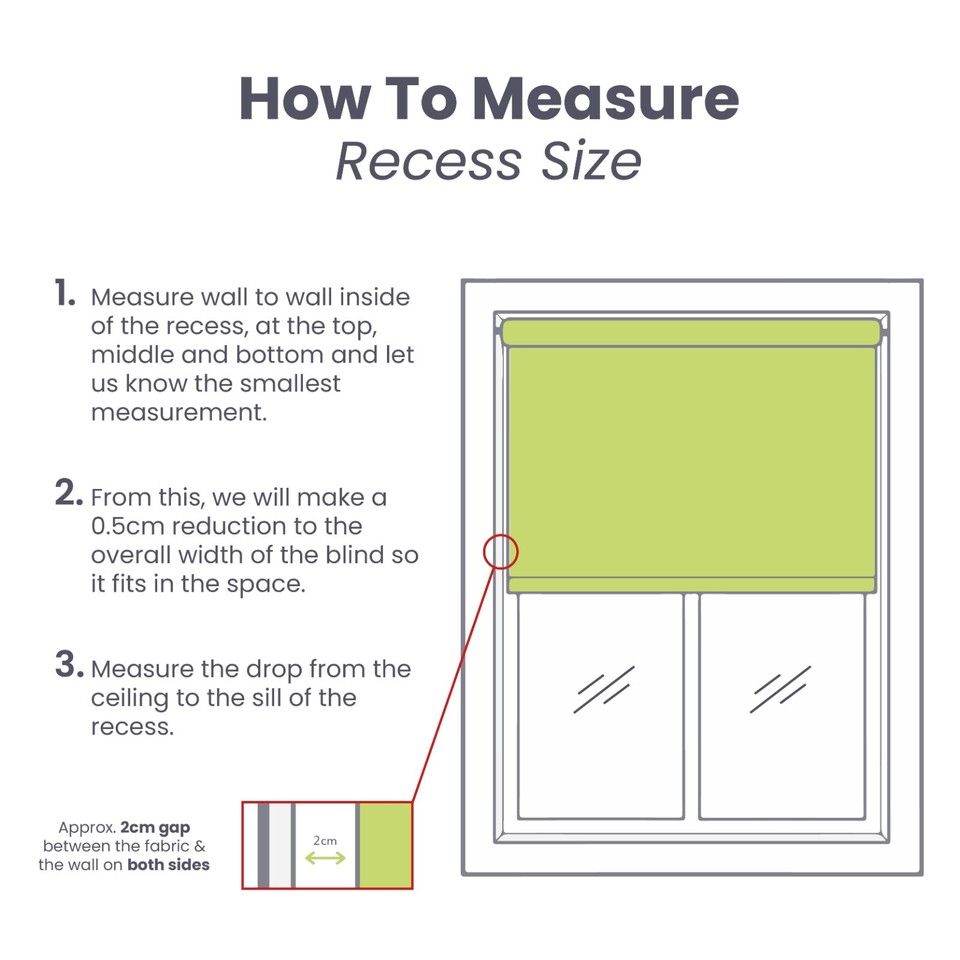 How To Measure
Recess Size

1. Measure wall to wall inside of the recess, at the top, middle and bottom and let us know the smallest measurement.

2. From this, we will make a 0.5cm reduction to the overall width of the blind so it fits in the space.

3. Measure the drop from the ceiling to the sill of the recess.

Approx. 2cm gap between the fabric & the wall on both sides

2cm