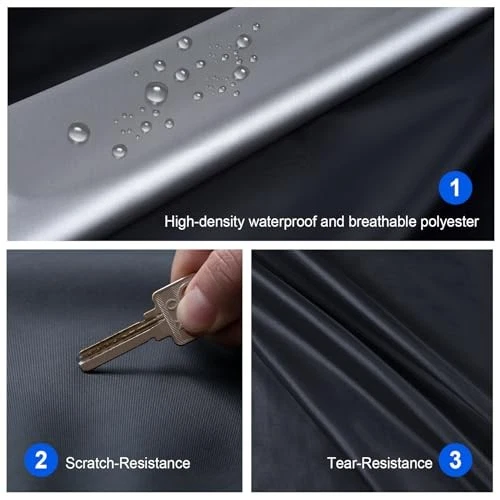 1
High-density waterproof and breathable polyester

2
Scratch-Resistance

Tear-Resistance
3