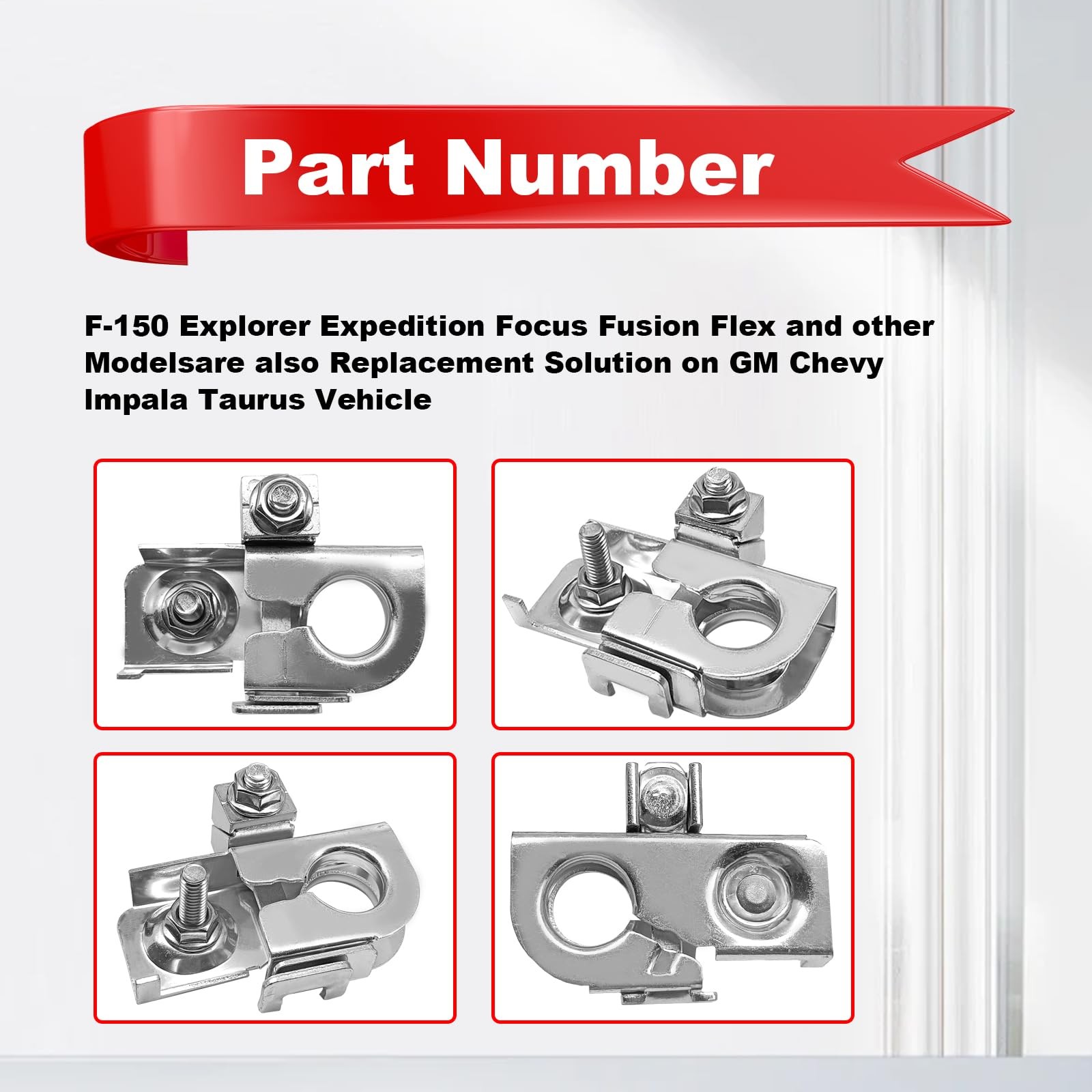 Part Number

F-150 Explorer Expedition Focus Fusion Flex and other Modelsare also Replacement Solution on GM Chevy Impala Taurus Vehicle