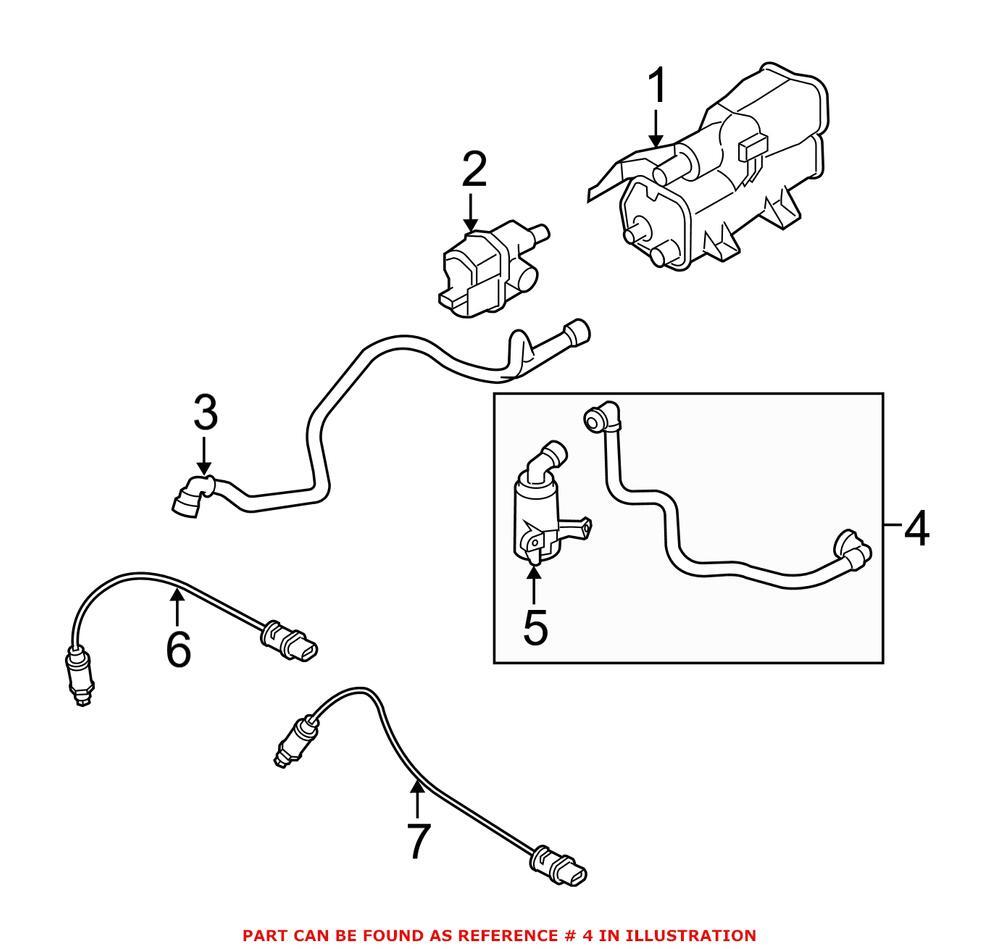 1
2
3
4
5
6
7
PART CAN BE FOUND AS REFERENCE # 4 IN ILLUSTRATION