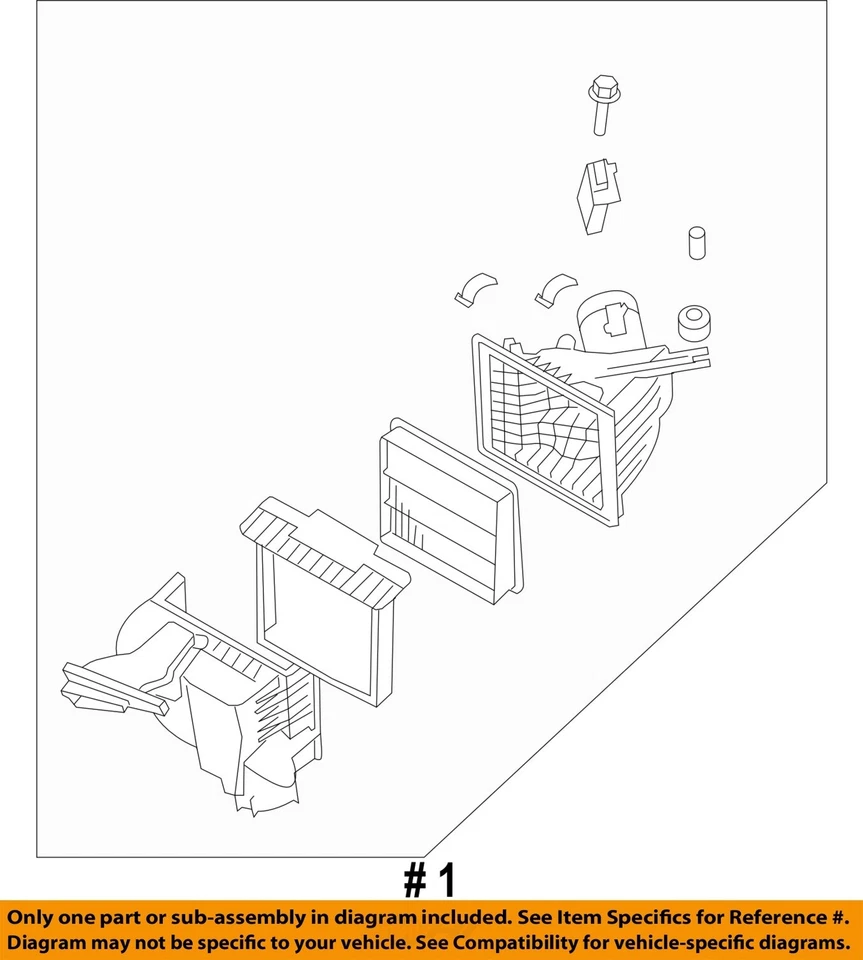 # 1

Only one part or sub-assembly in diagram included. See Item Specifics for Reference #.
Diagram may not be specific to your vehicle. See Compatibility for vehicle-specific diagrams.