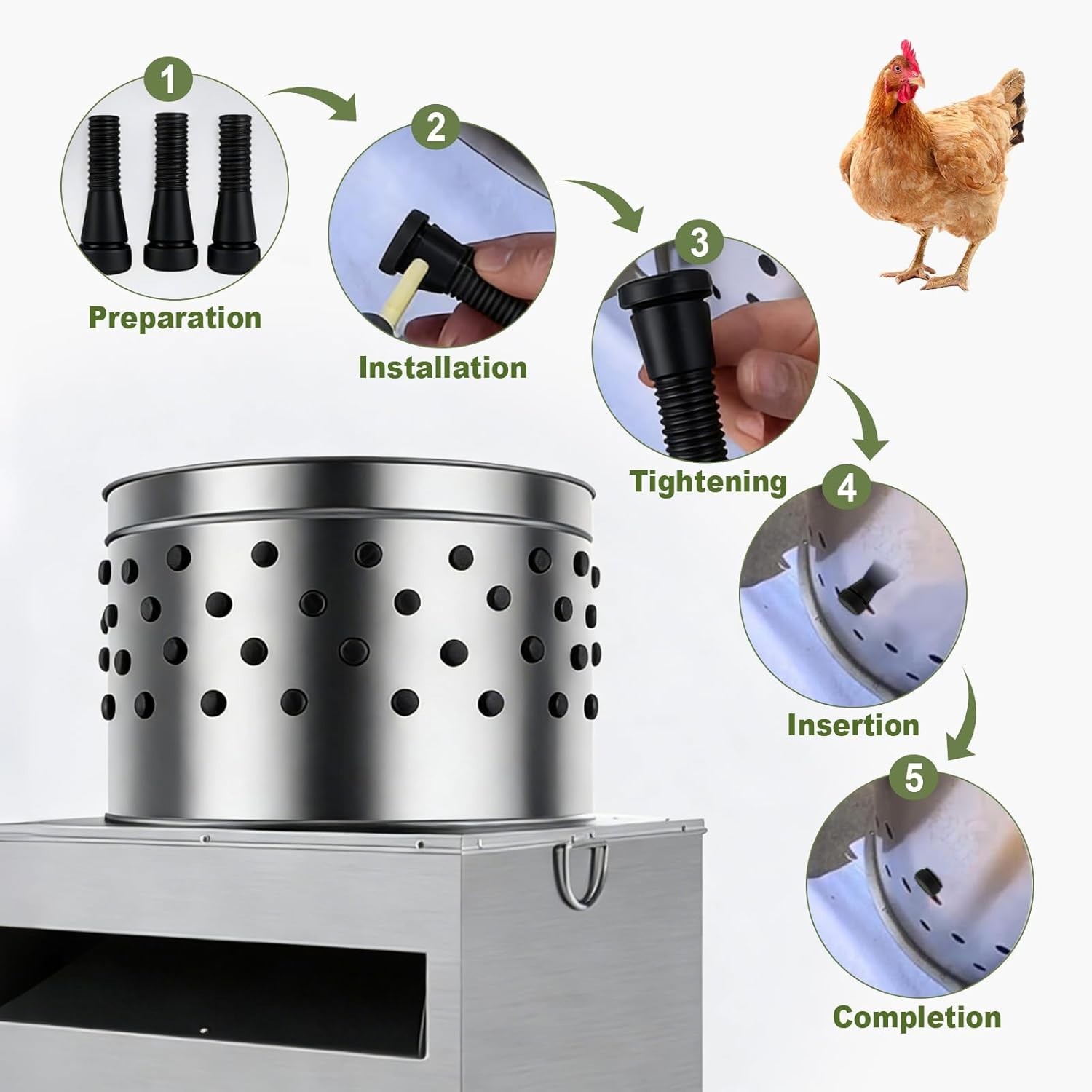 1
Preparation

2
Installation

3
Tightening

4
Insertion

5
Completion