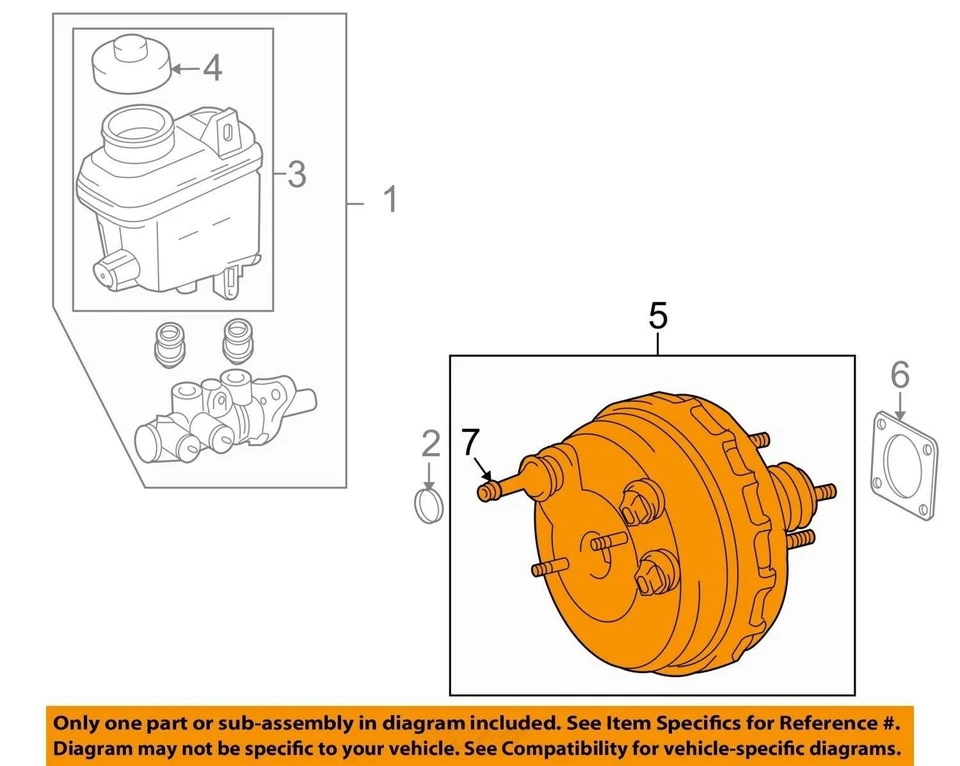 4
3
1
5
6
2
7

Only one part or sub-assembly in diagram included. See Item Specifics for Reference #. Diagram may not be specific to your vehicle. See Compatibility for vehicle-specific diagrams.