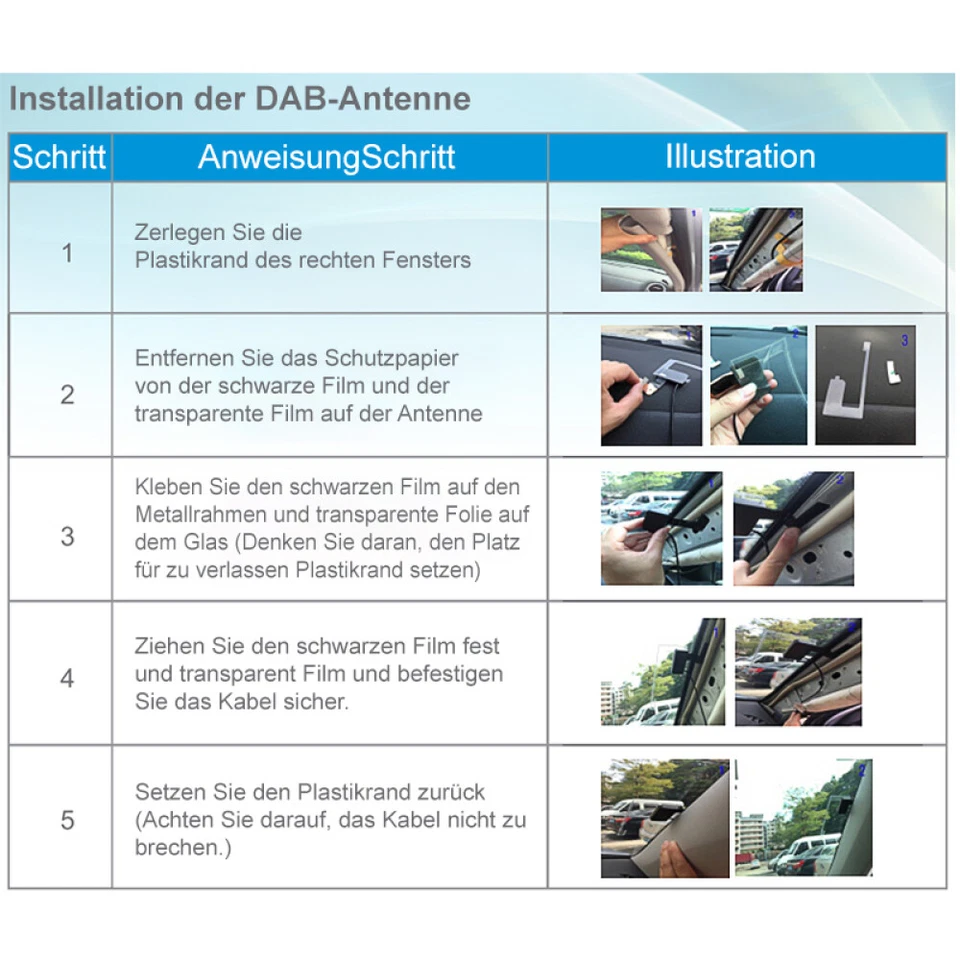 Installation der DAB-Antenne

| Schritt | AnweisungSchritt | Illustration |
|---|---|---|
| 1 | Zerlegen Sie die Plastikrand des rechten Fensters | 1 2 |
| 2 | Entfernen Sie das Schutzpapier von der schwarze Film und der transparente Film auf der Antenne | 1 2 3 |
| 3 | Kleben Sie den schwarzen Film auf den Metallrahmen und transparente Folie auf dem Glas (Denken Sie daran, den Platz für zu verlassen Plastikrand setzen) | 1 2 |
| 4 | Ziehen Sie den schwarzen Film fest und transparent Film und befestigen Sie das Kabel sicher. | 1 2 |
| 5 | Setzen Sie den Plastikrand zurück (Achten Sie darauf, das Kabel nicht zu brechen.) | 1 2 |