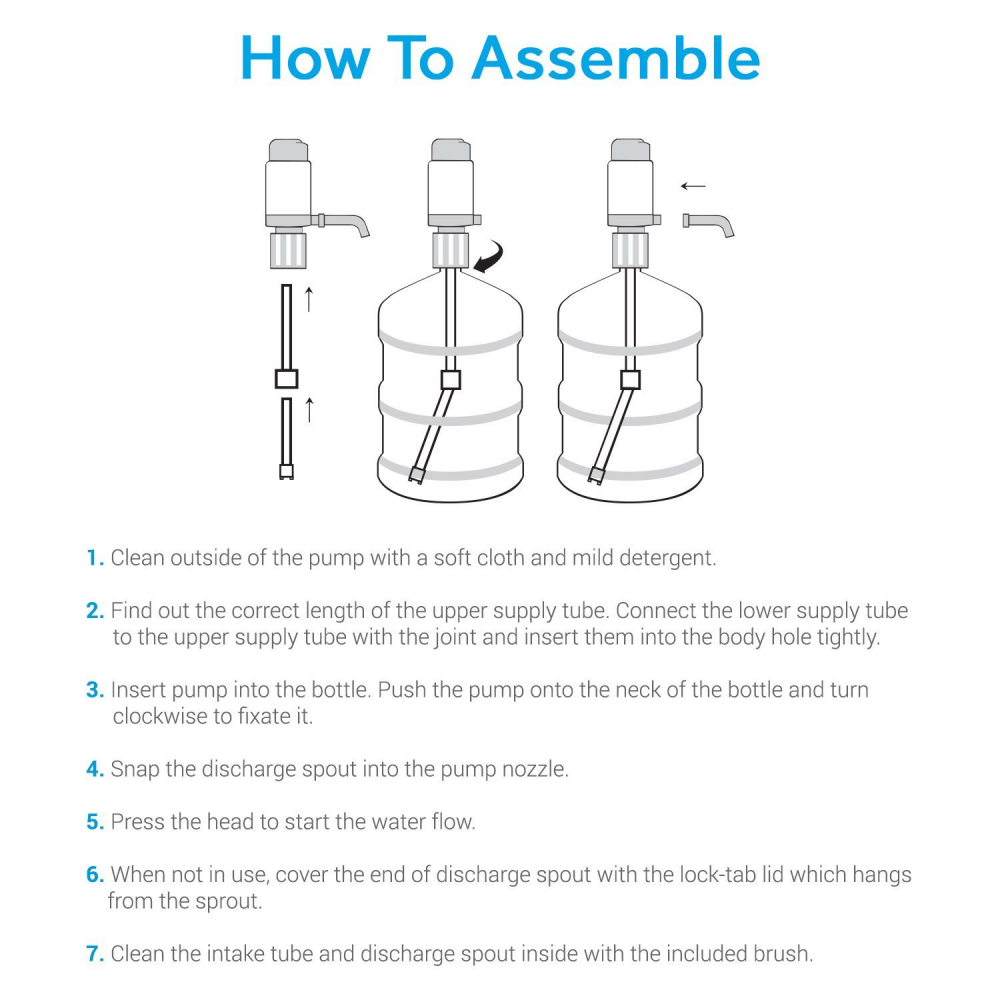 How To Assemble

1. Clean outside of the pump with a soft cloth and mild detergent.

2. Find out the correct length of the upper supply tube. Connect the lower supply tube to the upper supply tube with the joint and insert them into the body hole tightly.

3. Insert pump into the bottle. Push the pump onto the neck of the bottle and turn clockwise to fixate it.

4. Snap the discharge spout into the pump nozzle.

5. Press the head to start the water flow.

6. When not in use, cover the end of discharge spout with the lock-tab lid which hangs from the sprout.

7. Clean the intake tube and discharge spout inside with the included brush.