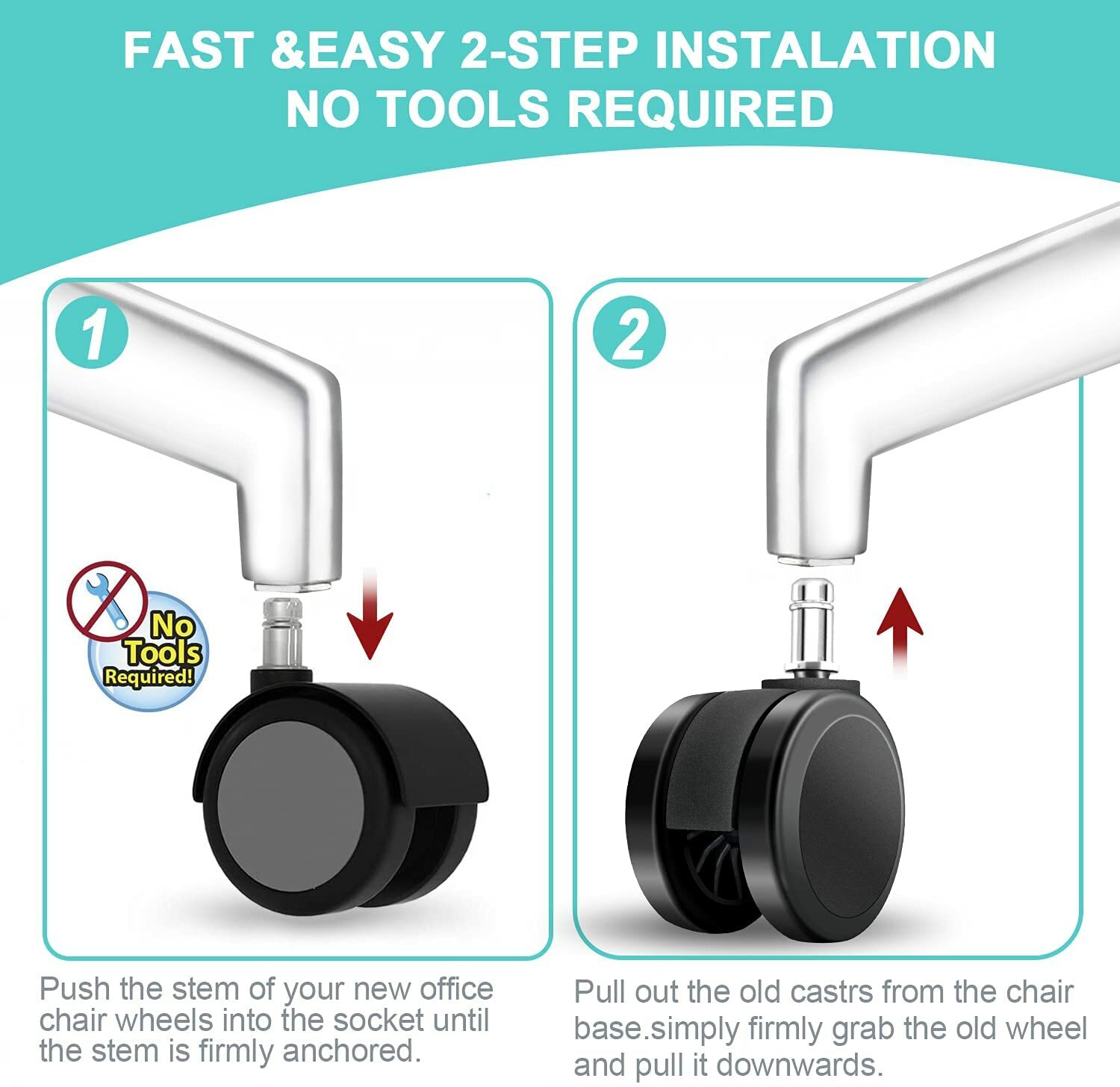 FAST &EASY 2-STEP INSTALATION
NO TOOLS REQUIRED

1

No Tools Required!

Push the stem of your new office chair wheels into the socket until the stem is firmly anchored.

2

Pull out the old castrs from the chair base.simply firmly grab the old wheel and pull it downwards.