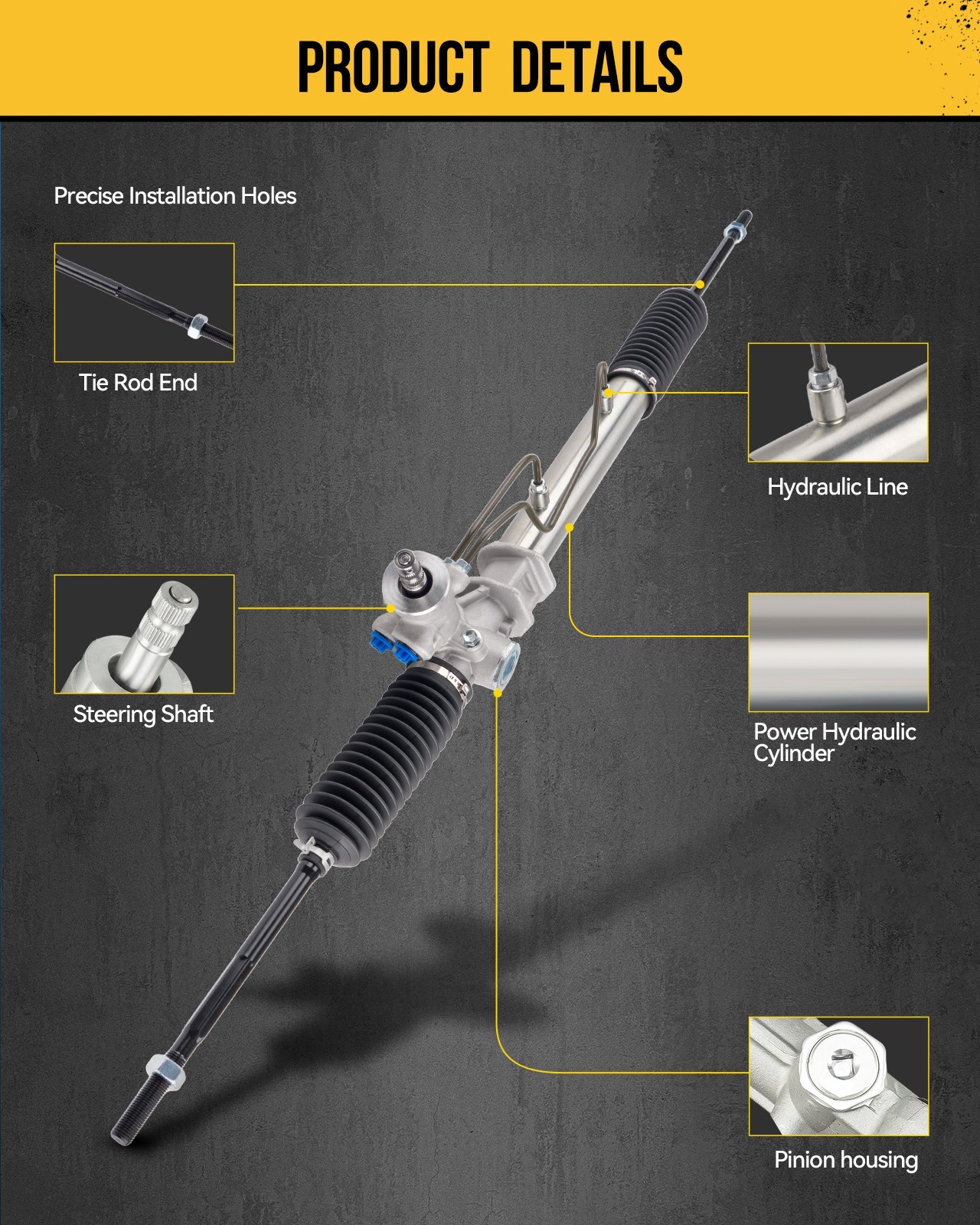 PRODUCT DETAILS

Precise Installation Holes

Tie Rod End

Hydraulic Line

Steering Shaft

Power Hydraulic Cylinder

Pinion housing