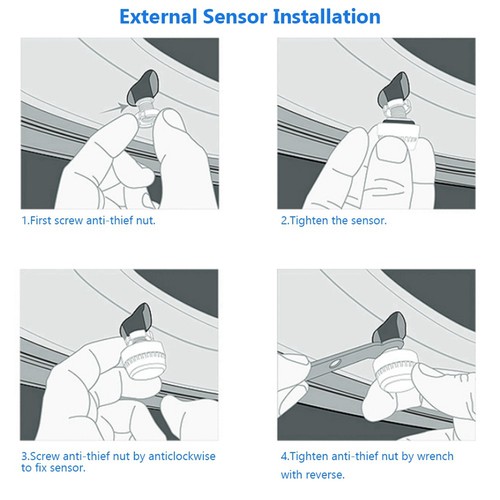 External Sensor Installation

1.First screw anti-thief nut.

2.Tighten the sensor.

3.Screw anti-thief nut by anticlockwise to fix sensor.

4.Tighten anti-thief nut by wrench with reverse.