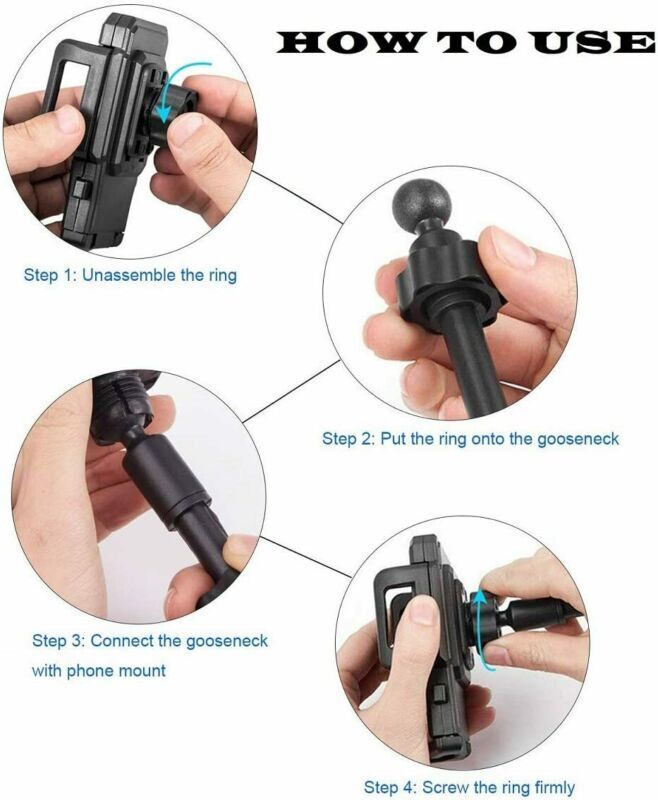 HOW TO USE

Step 1: Unassemble the ring

Step 2: Put the ring onto the gooseneck

Step 3: Connect the gooseneck with phone mount

Step 4: Screw the ring firmly