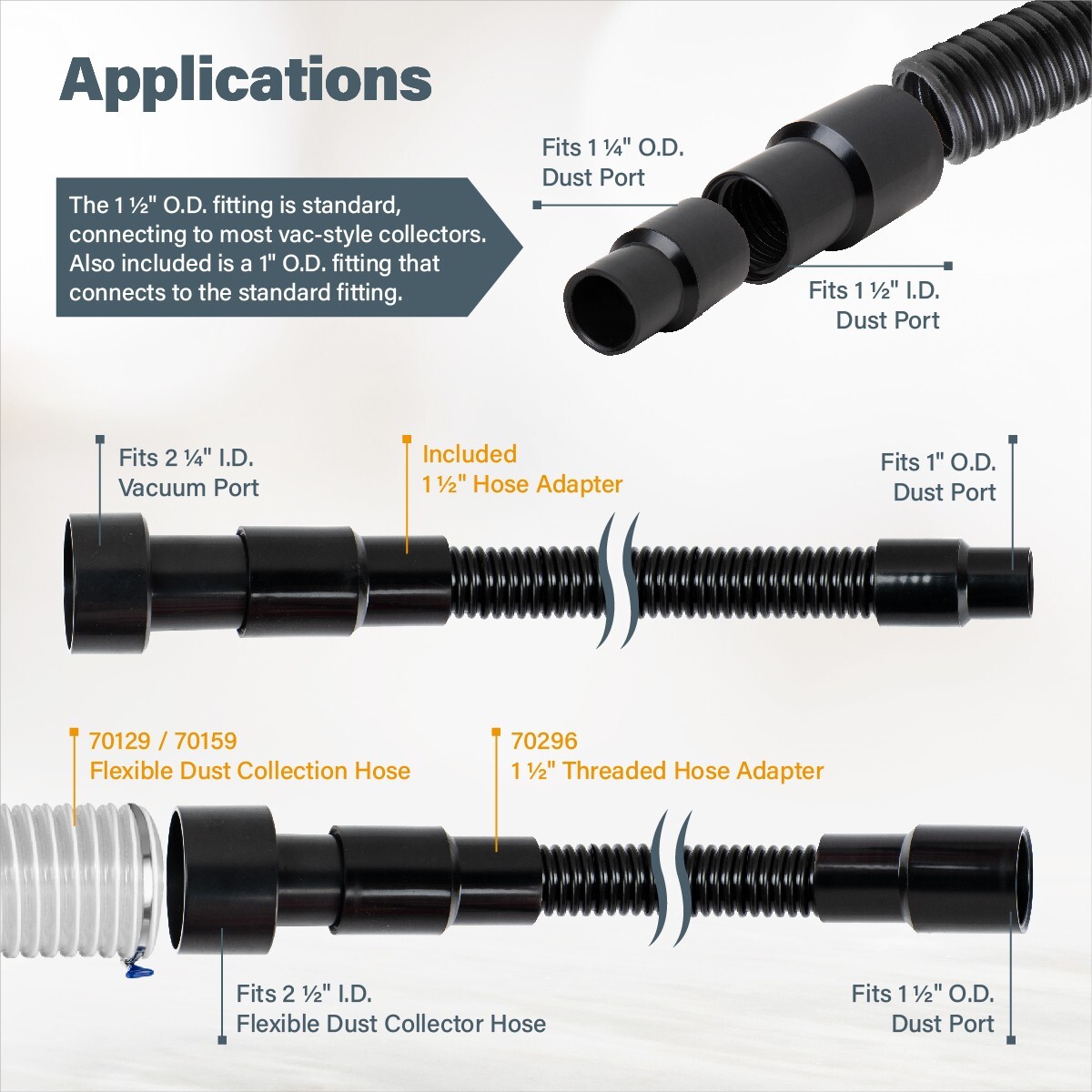 Applications

The 1 ½" O.D. fitting is standard, connecting to most vac-style collectors. Also included is a 1" O.D. fitting that connects to the standard fitting.

Fits 1 ¼" O.D.
Dust Port

Fits 1 ½" I.D.
Dust Port

Fits 2 ¼" I.D.
Vacuum Port

Included
1 ½" Hose Adapter

Fits 1" O.D.
Dust Port

70129 / 70159
Flexible Dust Collection Hose

70296
1 ½" Threaded Hose Adapter

Fits 2 ½" I.D.
Flexible Dust Collector Hose

Fits 1 ½" O.D.
Dust Port