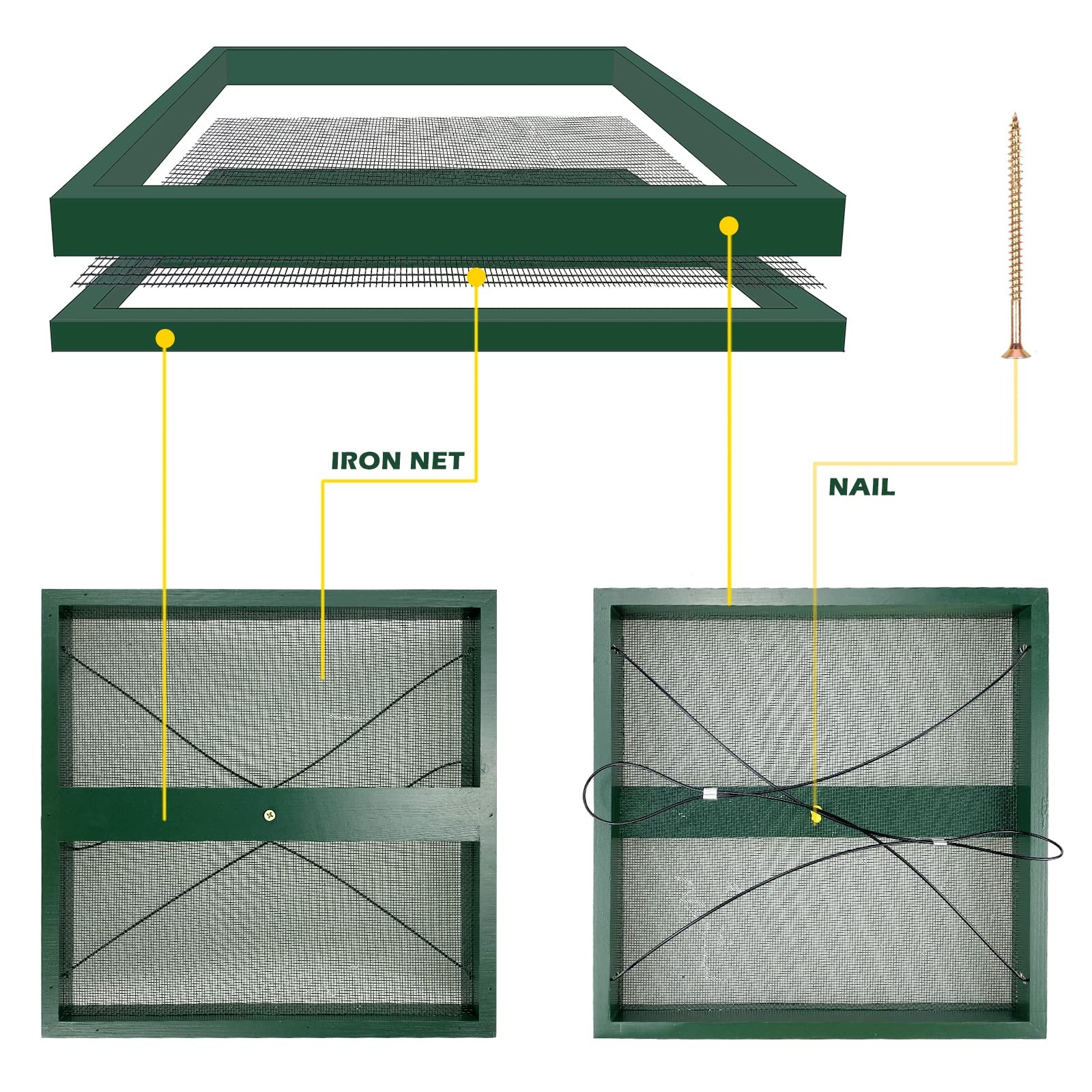 IRON NET

NAIL