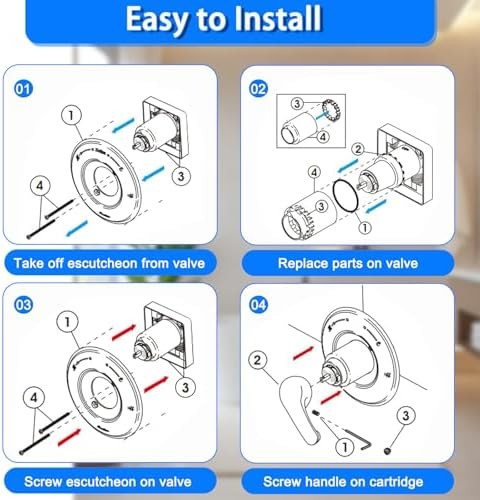 Easy to Install

01

1

3

4

Take off escutcheon from valve

02

3

4

2

4

3

1

Replace parts on valve

03

1

3

4

Screw escutcheon on valve

04

2

1

3

Screw handle on cartridge